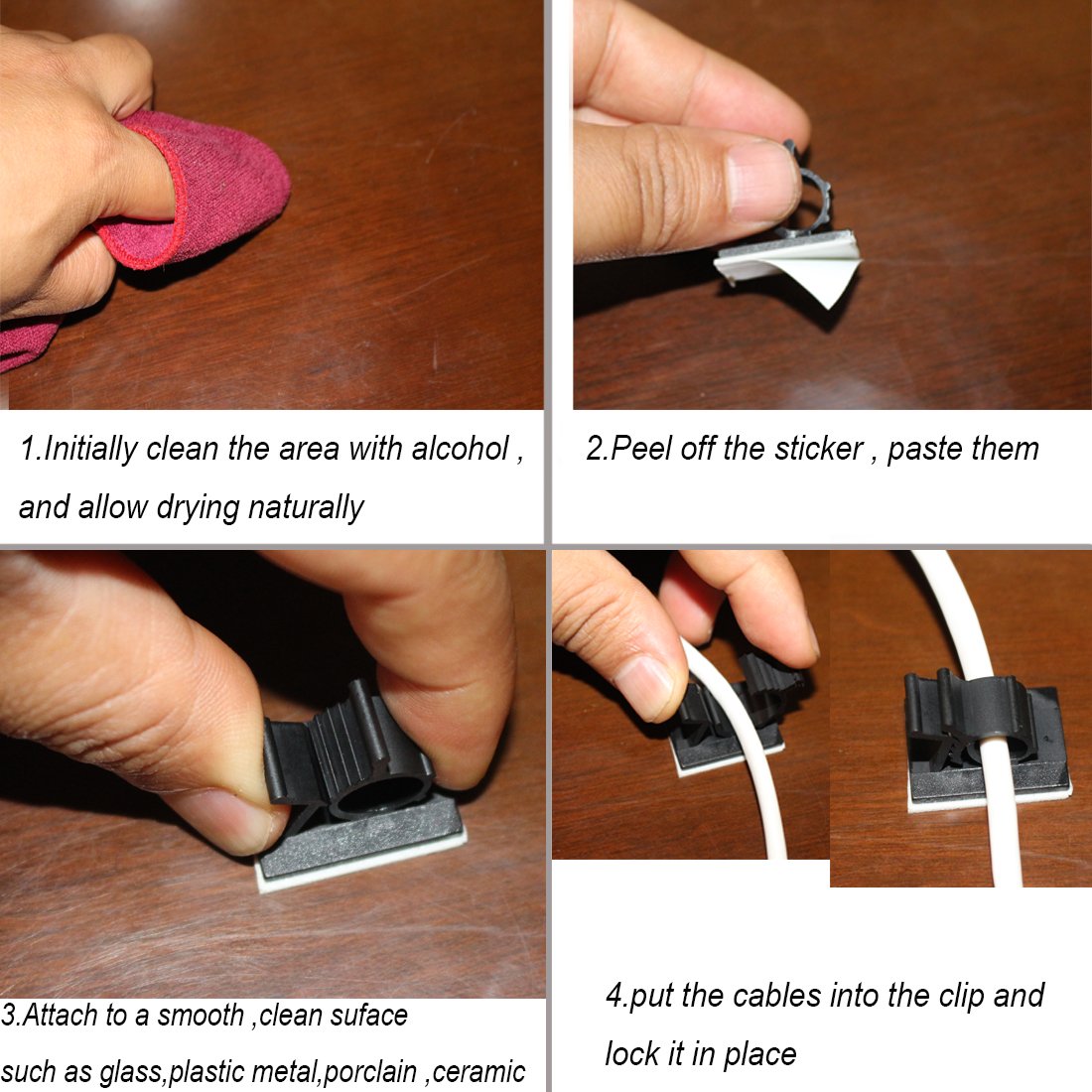 1.Initially clean the area with alcohol , and allow drying naturally

2.Peel off the sticker , paste them

3.Attach to a smooth ,clean suface such as glass,plastic metal,porclain ,ceramic

4.put the cables into the clip and lock it in place