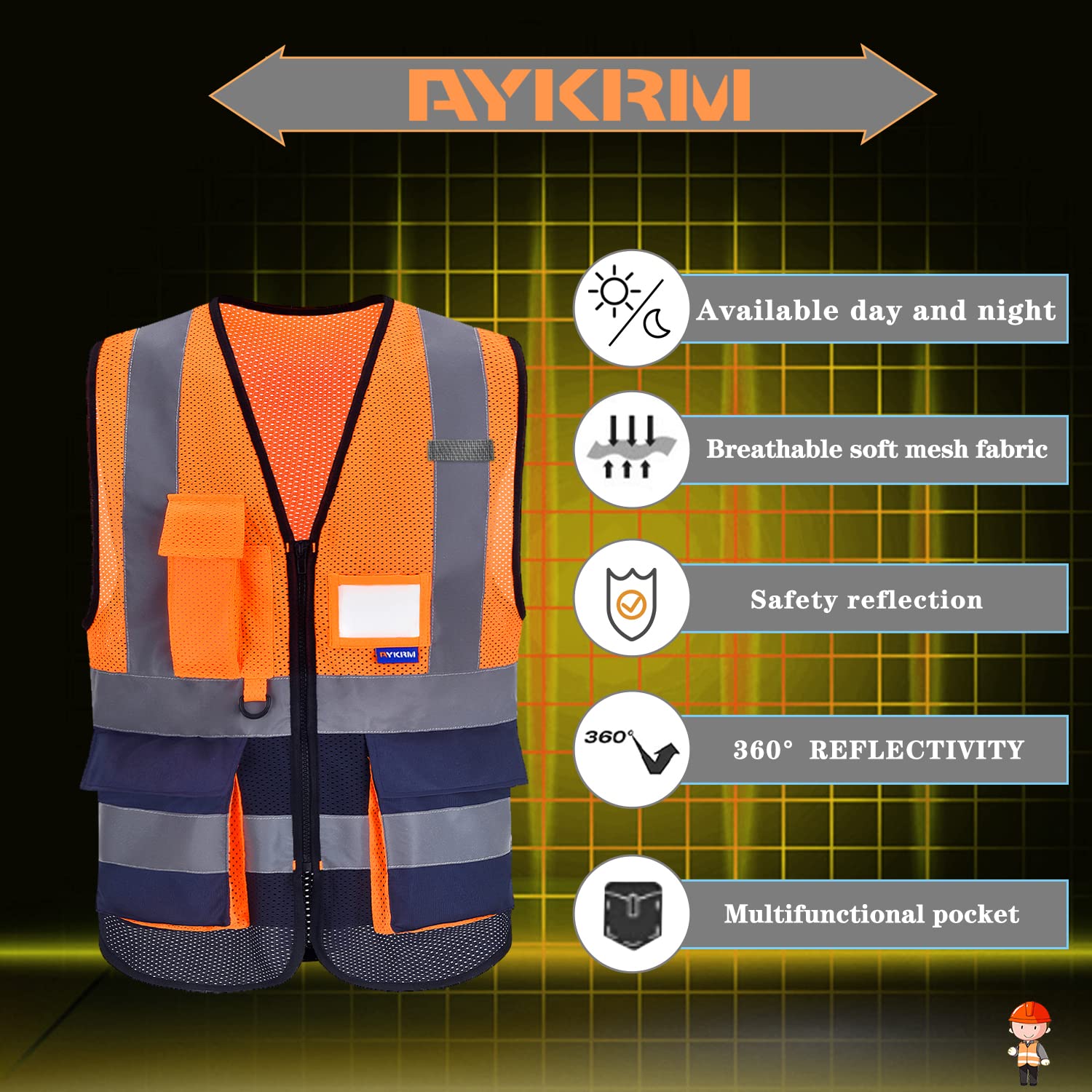 AYKRM

AYKRM

Available day and night

Breathable soft mesh fabric

Safety reflection

360°

360° REFLECTIVITY

Multifunctional pocket