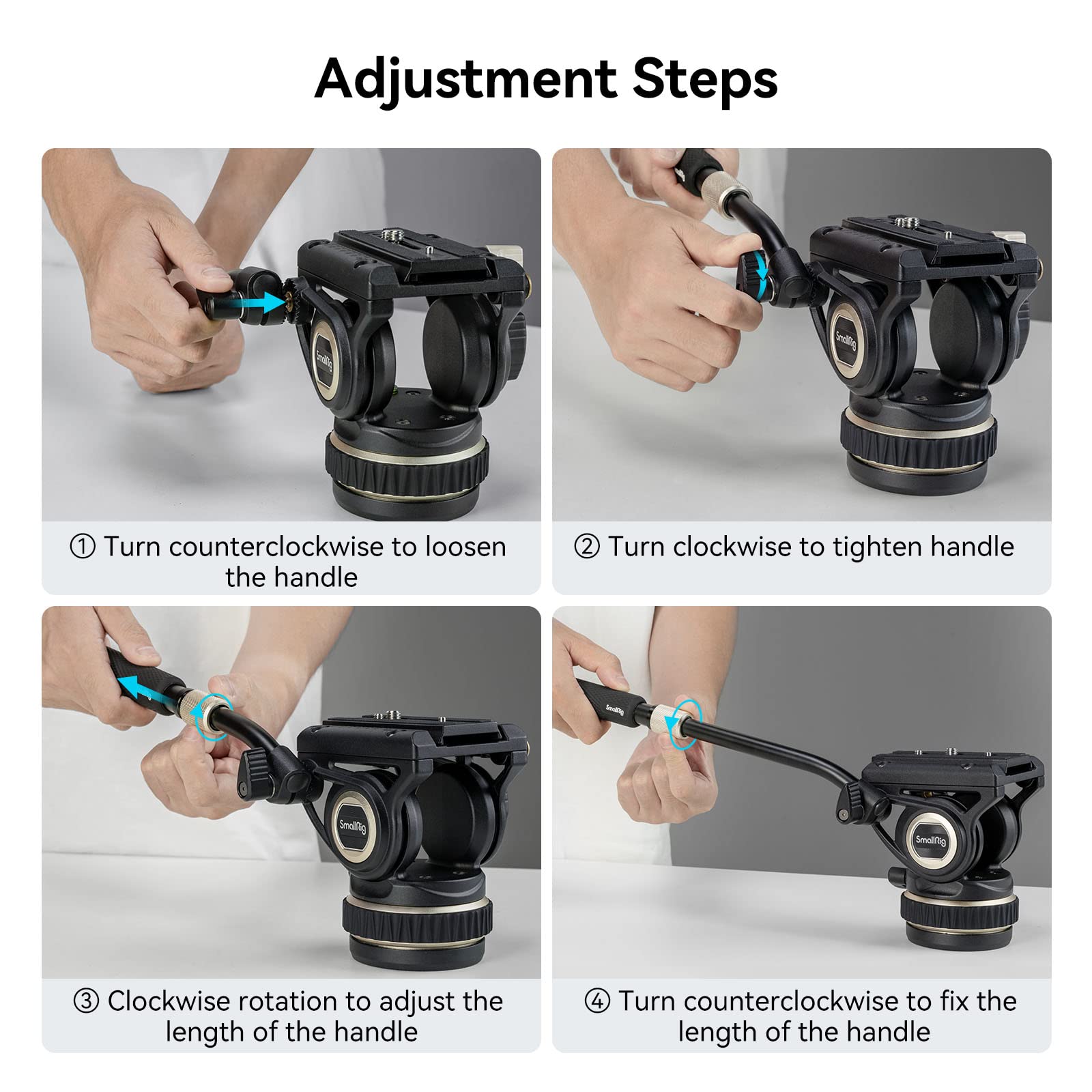 Adjustment Steps

SmallRig

① Turn counterclockwise to loosen the handle

SmallRig

② Turn clockwise to tighten handle

SmallRig

③ Clockwise rotation to adjust the length of the handle

SmallRig

SmallRig

④ Turn counterclockwise to fix the length of the handle