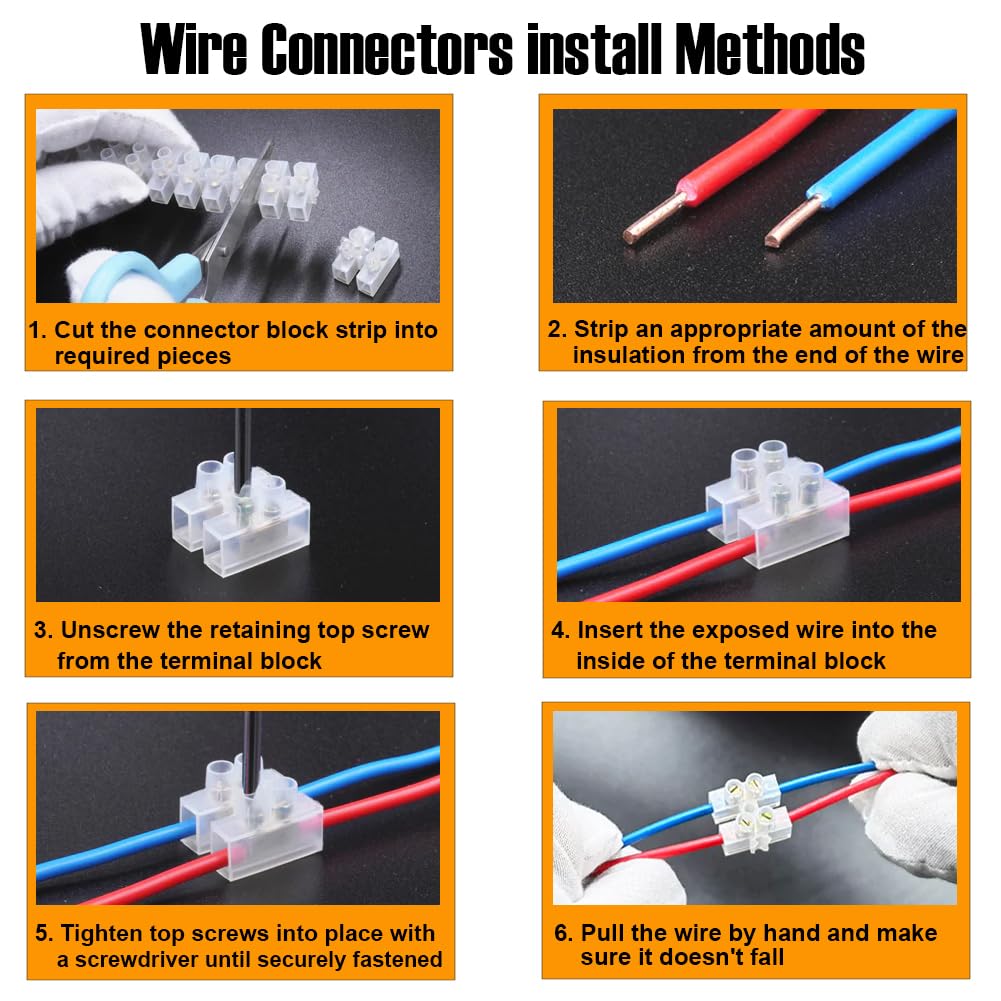 Wire Connectors install Methods

1. Cut the connector block strip into required pieces

2. Strip an appropriate amount of the insulation from the end of the wire

3. Unscrew the retaining top screw from the terminal block

4. Insert the exposed wire into the inside of the terminal block

5. Tighten top screws into place with a screwdriver until securely fastened

6. Pull the wire by hand and make sure it doesn't fall