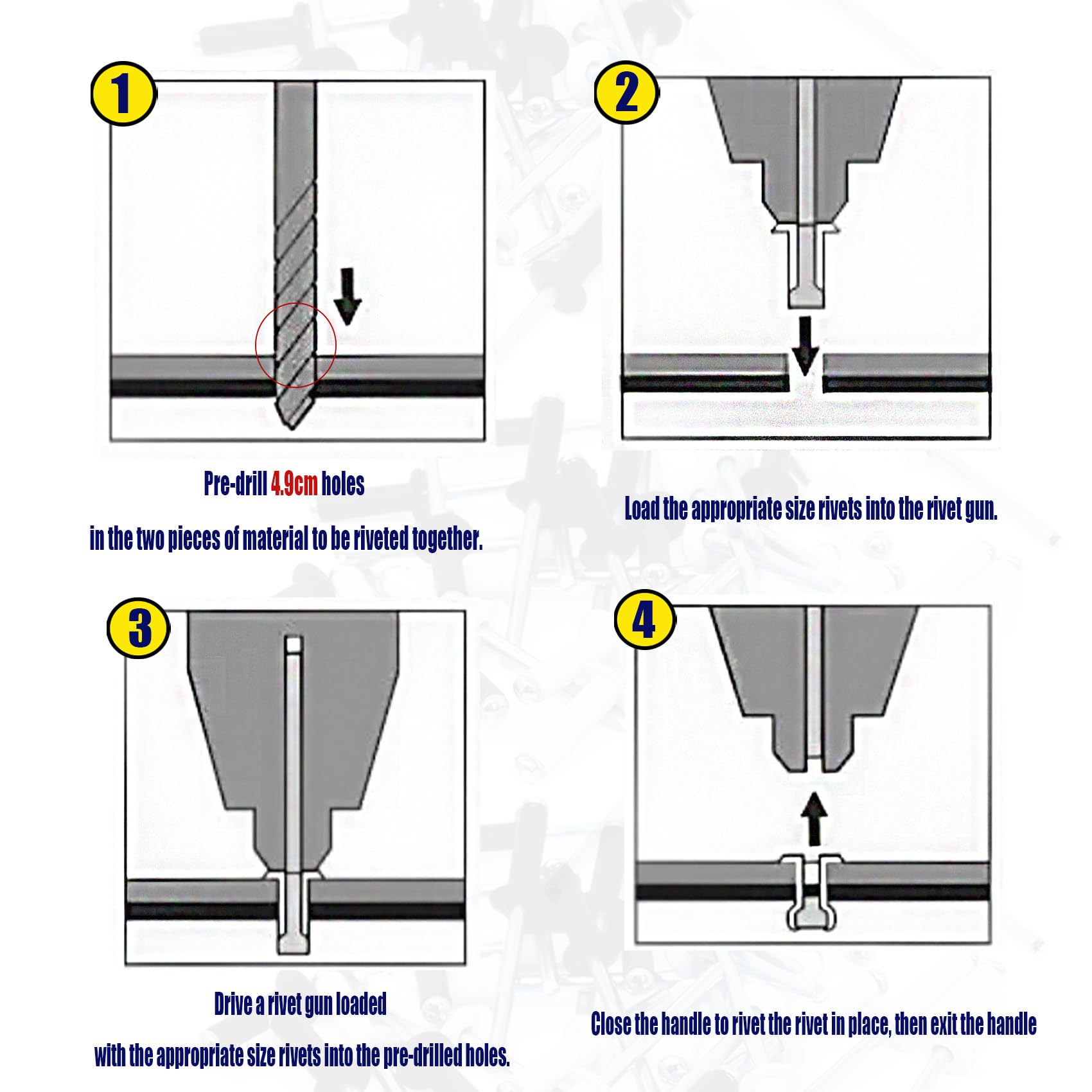 1

Pre-drill 4.9cm holes

in the two pieces of material to be riveted together.

2

Load the appropriate size rivets into the rivet gun.

3

Drive a rivet gun loaded

with the appropriate size rivets into the pre-drilled holes.

4

Close the handle to rivet the rivet in place, then exit the handle