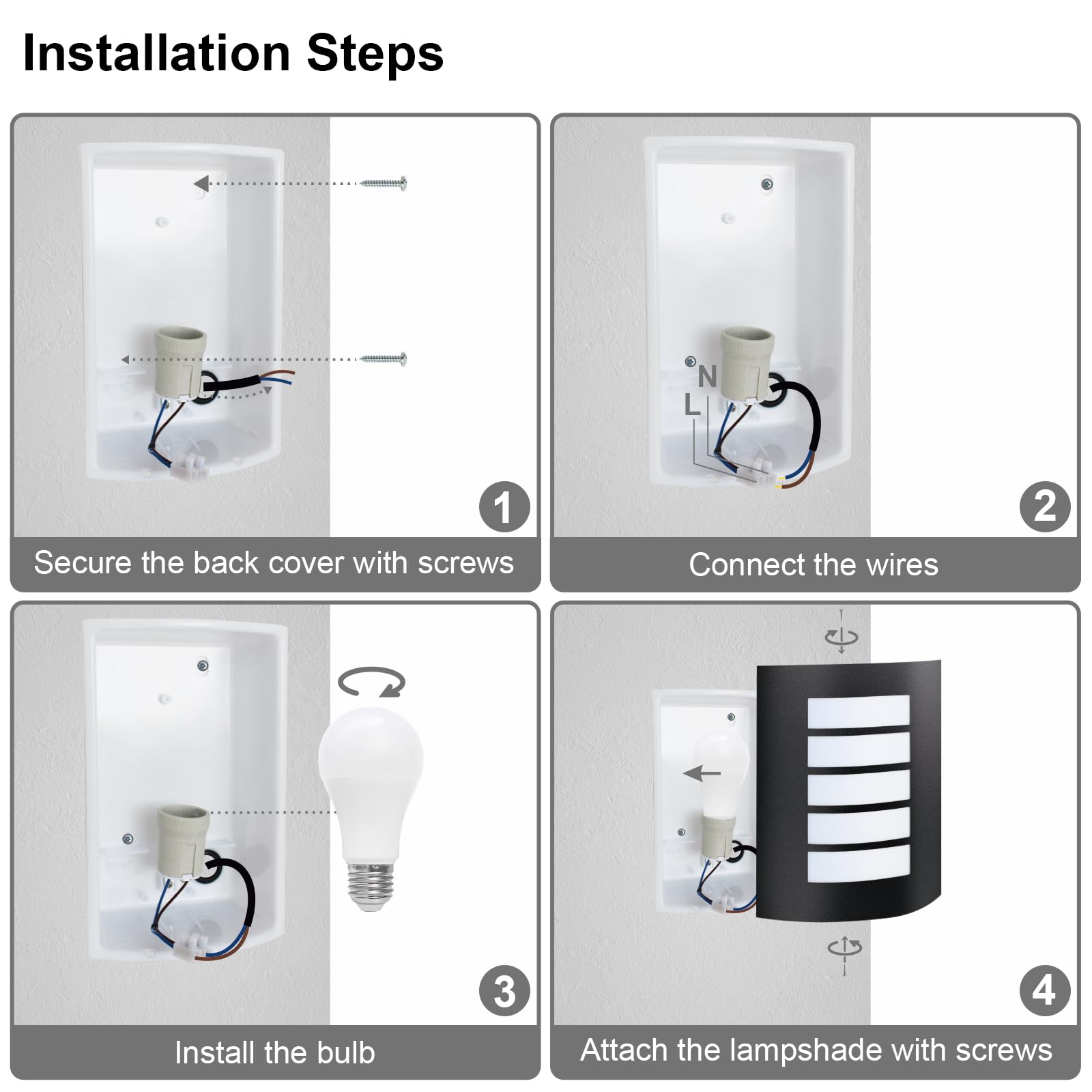 Installation Steps

1

Secure the back cover with screws

N
L

2

Connect the wires

3

Install the bulb

4

Attach the lampshade with screws