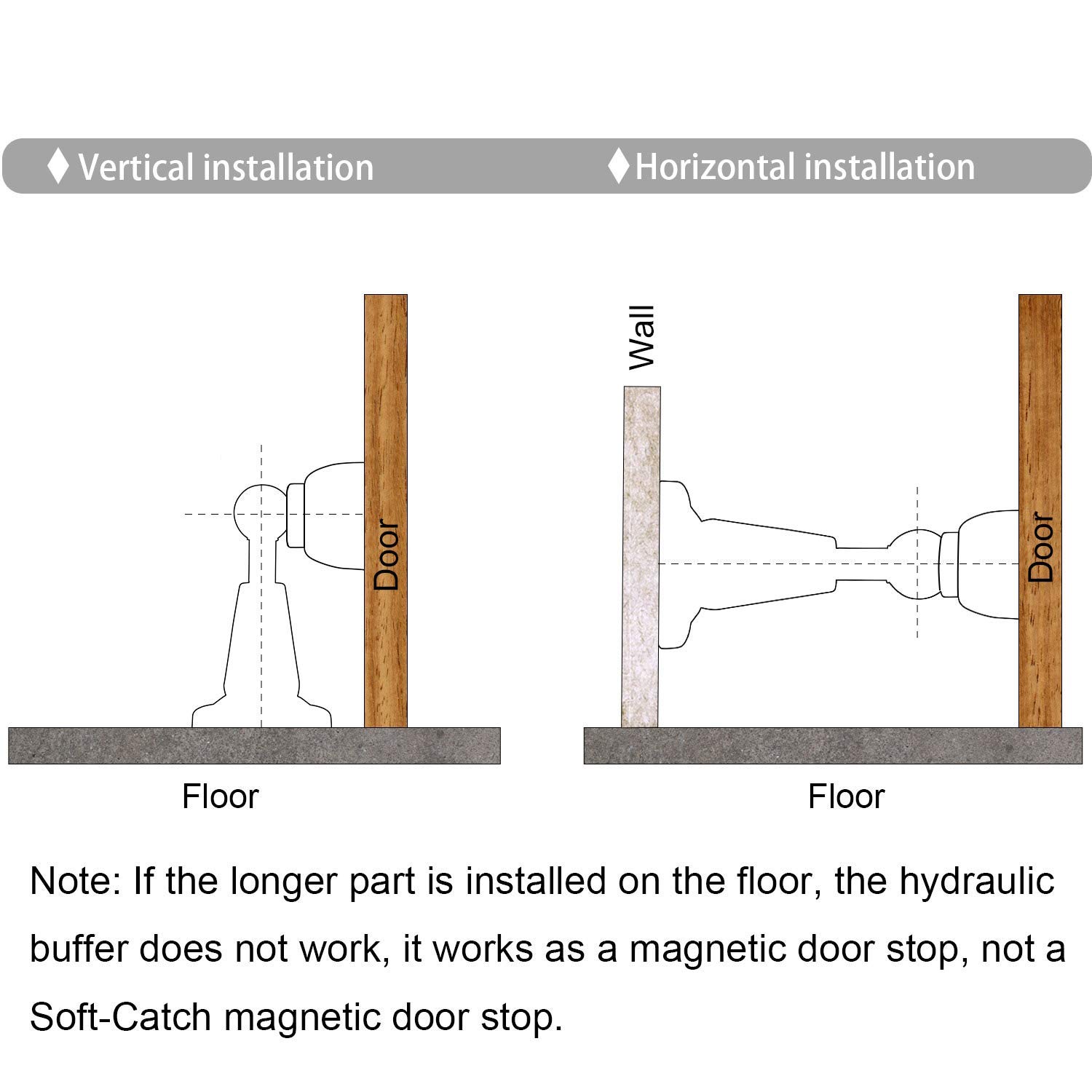 ♦ Vertical installation

♦ Horizontal installation

Door

Floor

Wall

Door

Floor

Note: If the longer part is installed on the floor, the hydraulic buffer does not work, it works as a magnetic door stop, not a Soft-Catch magnetic door stop.