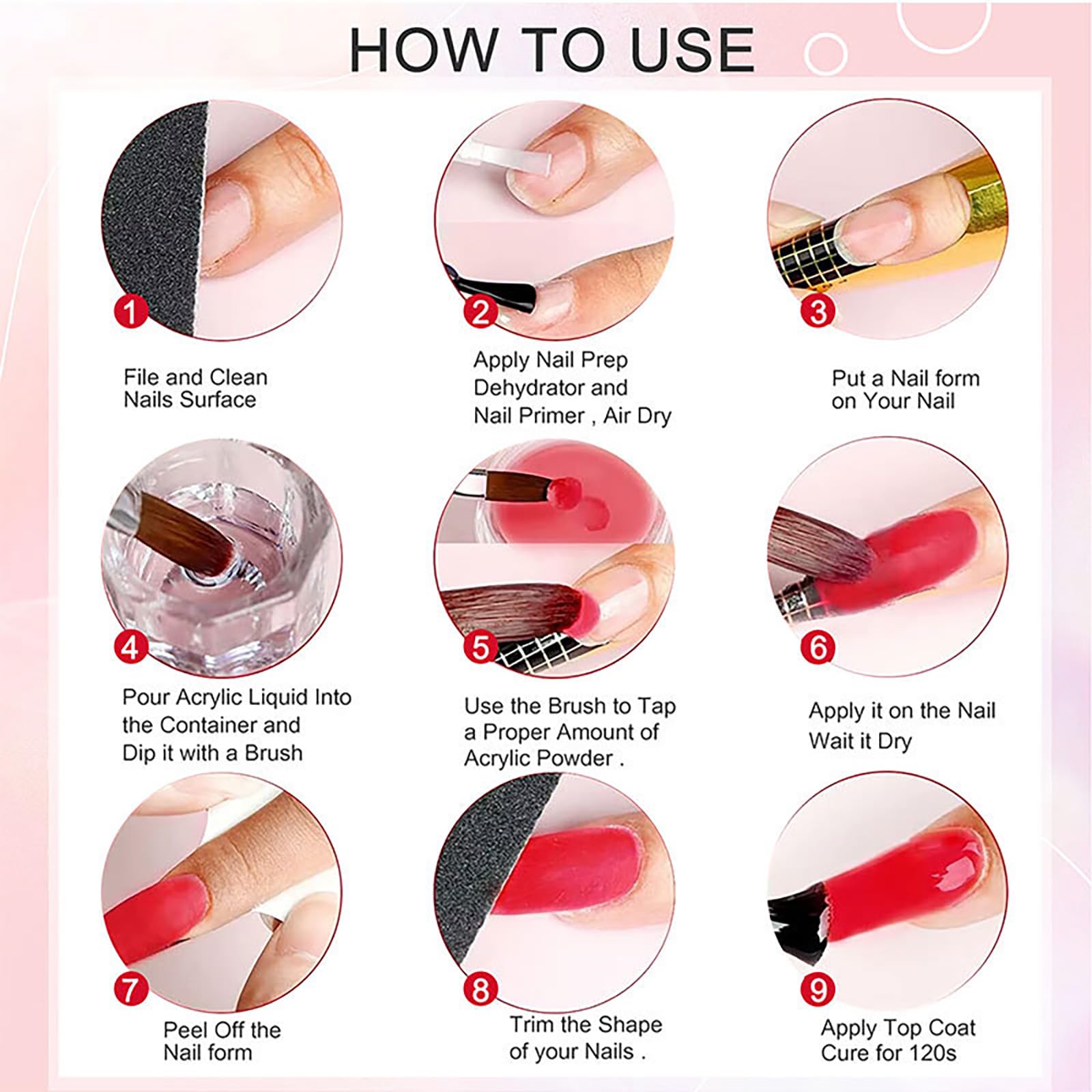 HOW TO USE

1

File and Clean Nails Surface

2

Apply Nail Prep Dehydrator and Nail Primer , Air Dry

3

Put a Nail form on Your Nail

4

Pour Acrylic Liquid Into the Container and Dip it with a Brush

5

Use the Brush to Tap a Proper Amount of Acrylic Powder .

6

Apply it on the Nail Wait it Dry

7

Peel Off the Nail form

8

Trim the Shape of your Nails .

9

Apply Top Coat Cure for 120s