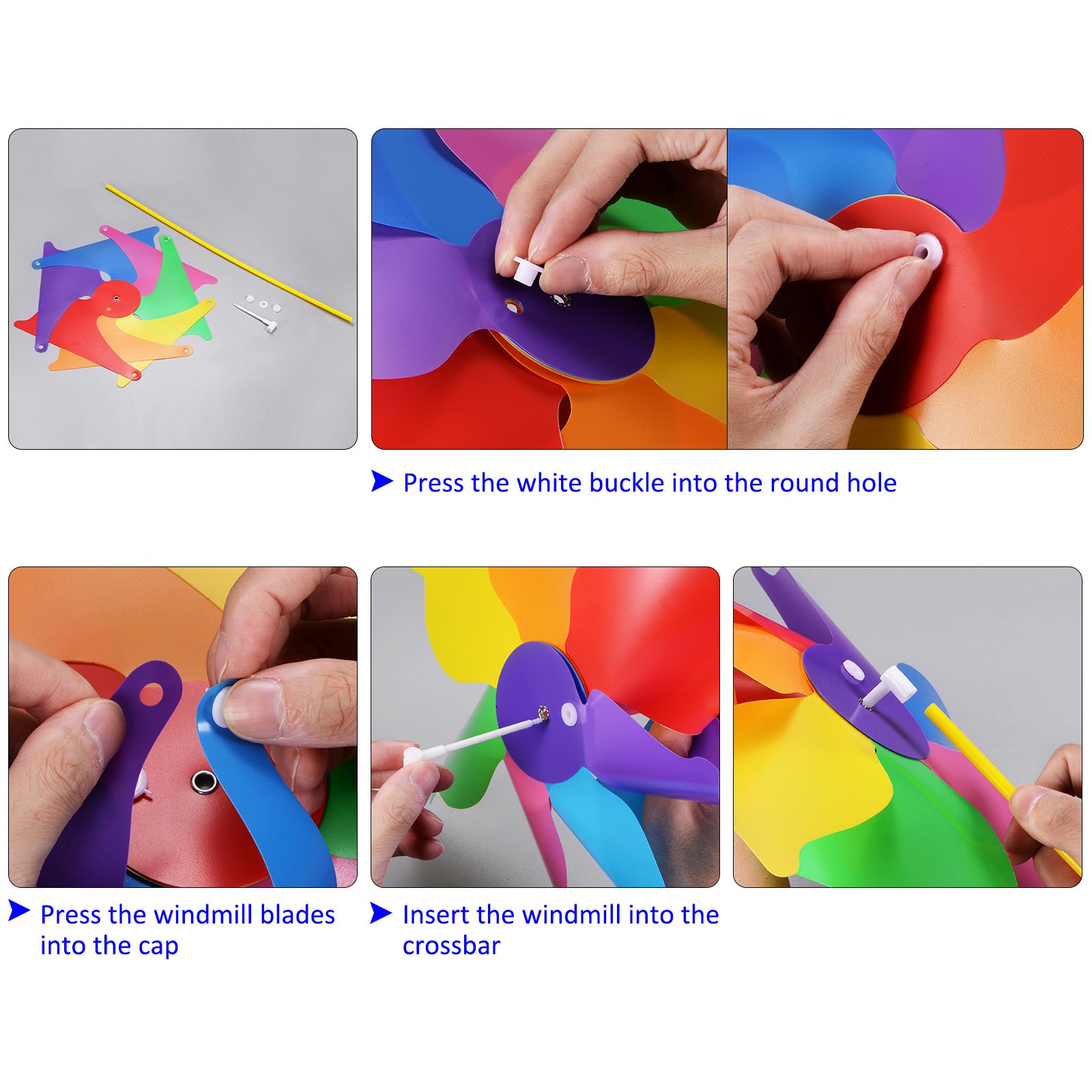 Press the white buckle into the round hole

Press the windmill blades into the cap

Insert the windmill into the crossbar