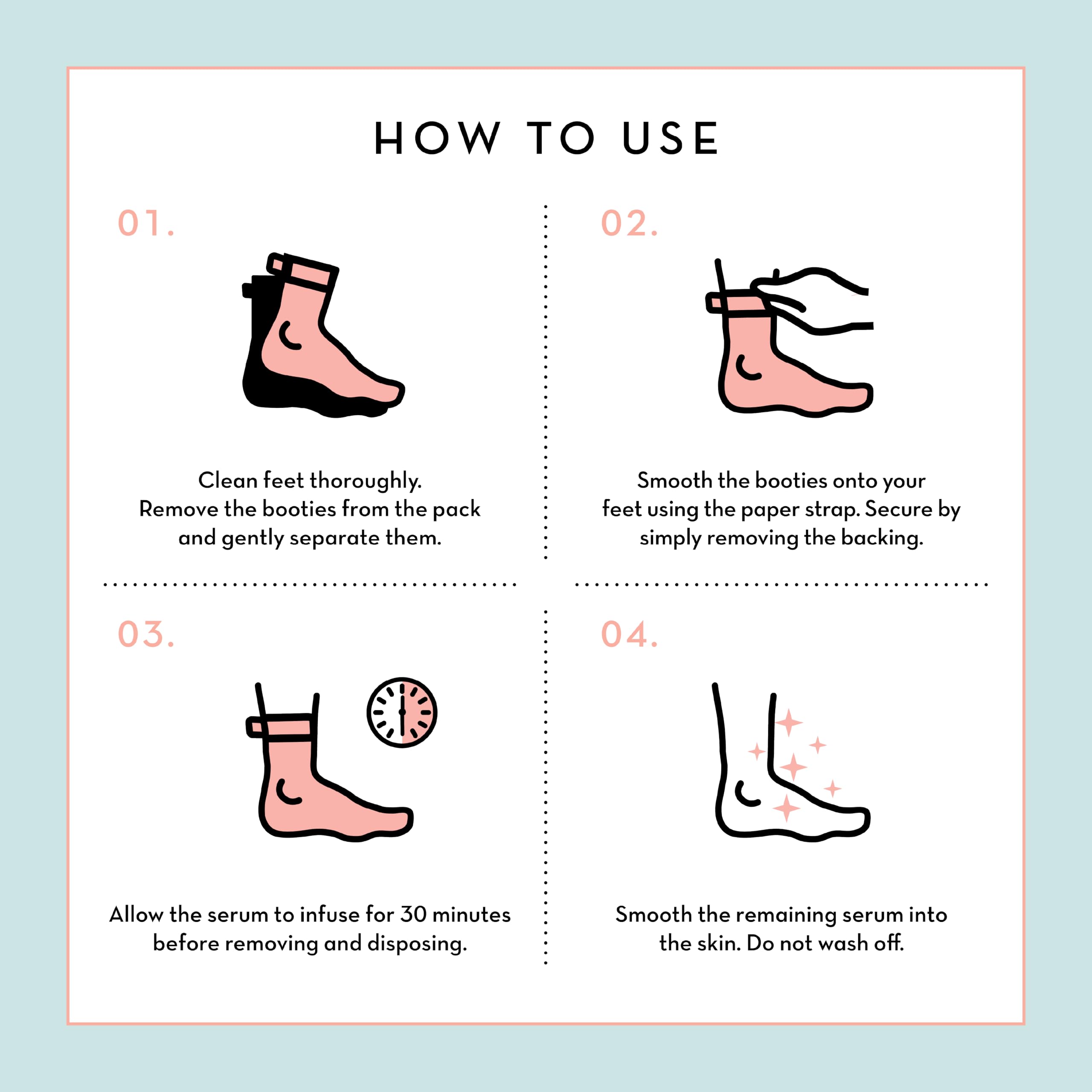 HOW TO USE

01.

Clean feet thoroughly.
Remove the booties from the pack and gently separate them.

02.

Smooth the booties onto your feet using the paper strap. Secure by simply removing the backing.

03.

Allow the serum to infuse for 30 minutes before removing and disposing.

04.

Smooth the remaining serum into the skin. Do not wash off.