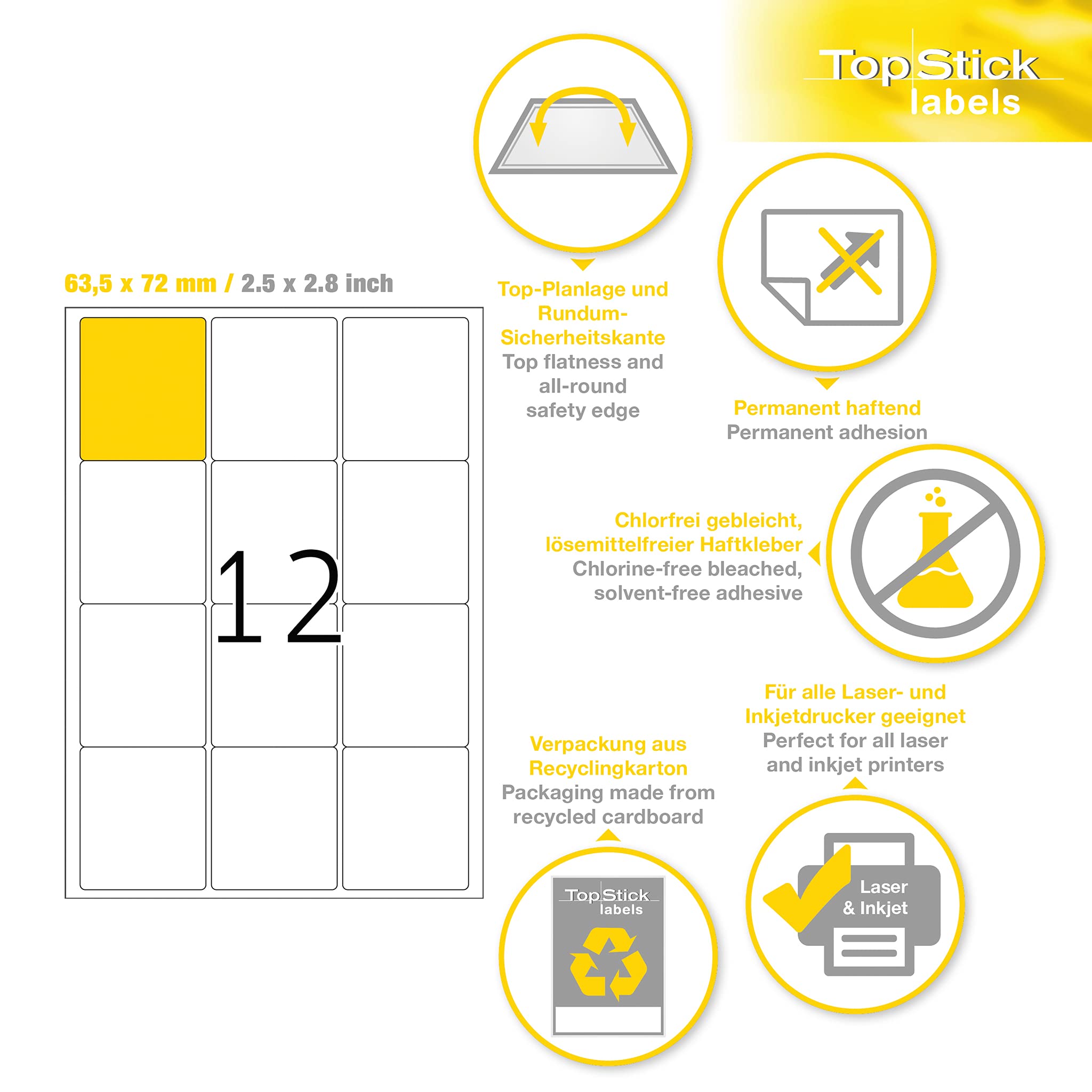 TopStick labels

63,5 x 72 mm / 2.5 x 2.8 inch

12

Top-Planlage und Rundum-Sicherheitskante
Top flatness and all-round safety edge

Permanent haftend
Permanent adhesion

Chlorfrei gebleicht, lösemittelfreier Haftkleber
Chlorine-free bleached, solvent-free adhesive

Für alle Laser- und Inkjetdrucker geeignet
Perfect for all laser and inkjet printers

Verpackung aus Recyclingkarton
Packaging made from recycled cardboard

TopStick labels

Laser & Inkjet