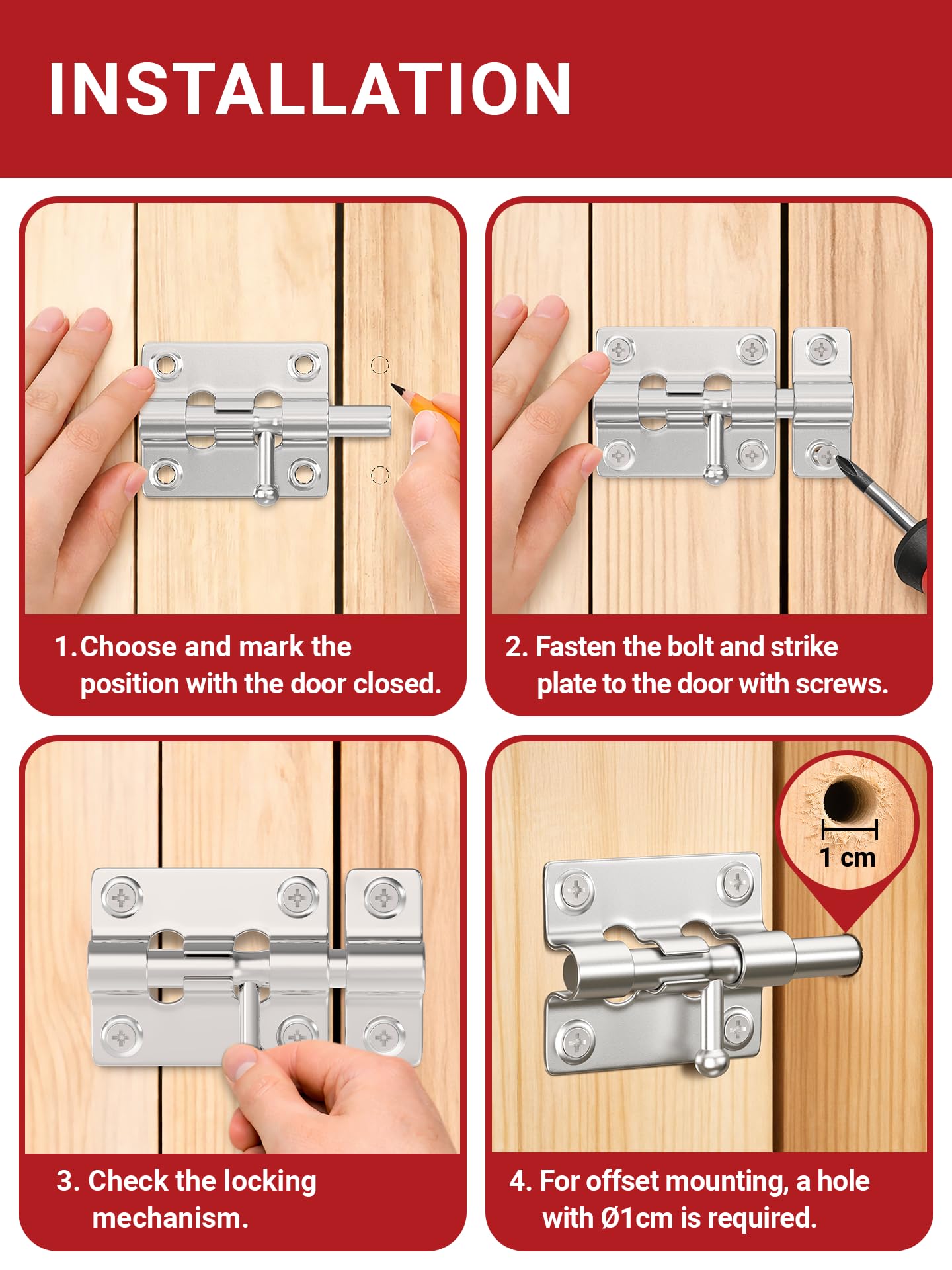 INSTALLATION

1. Choose and mark the position with the door closed.

2. Fasten the bolt and strike plate to the door with screws.

3. Check the locking mechanism.

1 cm

4. For offset mounting, a hole with Ø1cm is required.