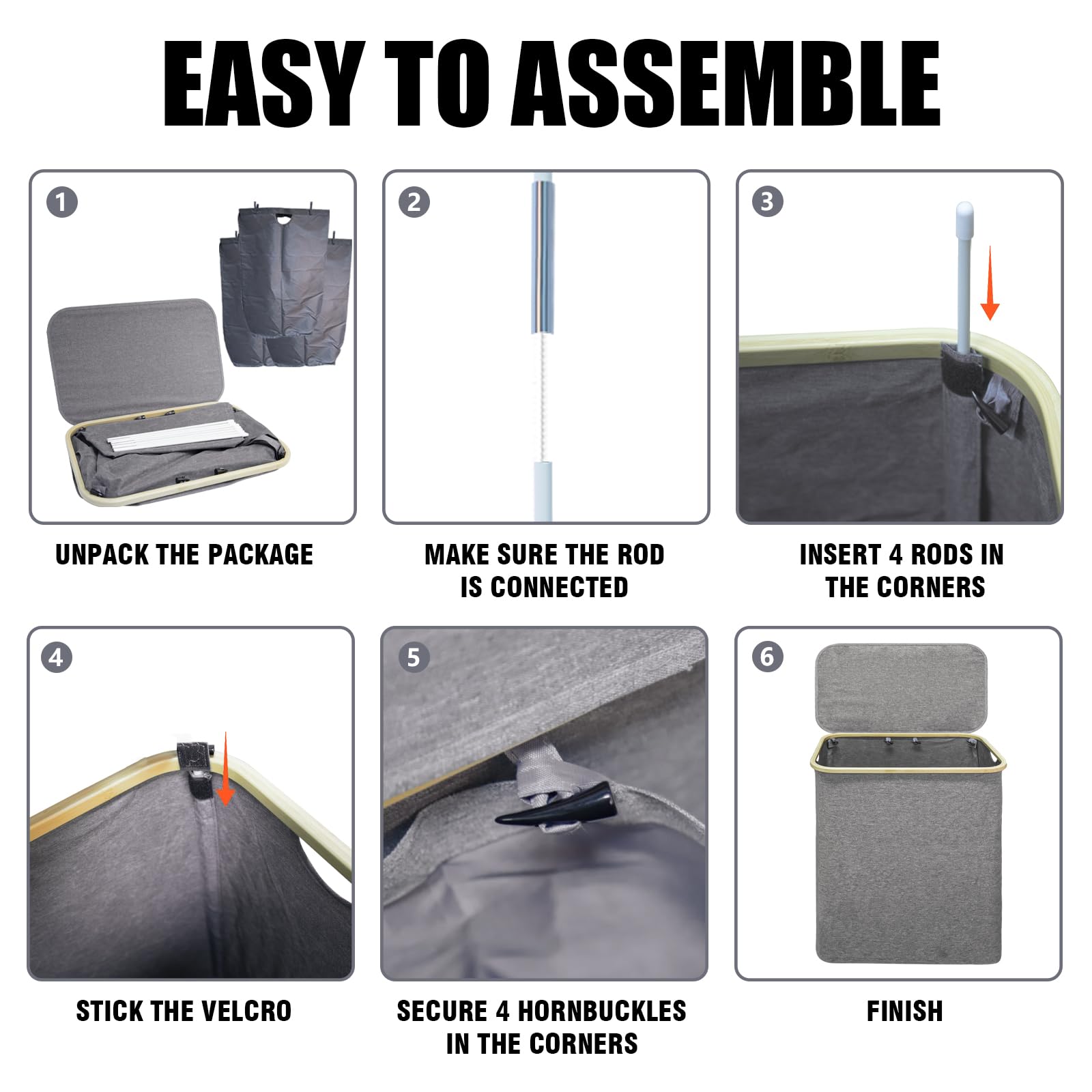 EASY TO ASSEMBLE

1

UNPACK THE PACKAGE

2

MAKE SURE THE ROD IS CONNECTED

3

INSERT 4 RODS IN THE CORNERS

4

STICK THE VELCRO

5

SECURE 4 HORNBUCKLES IN THE CORNERS

6

FINISH