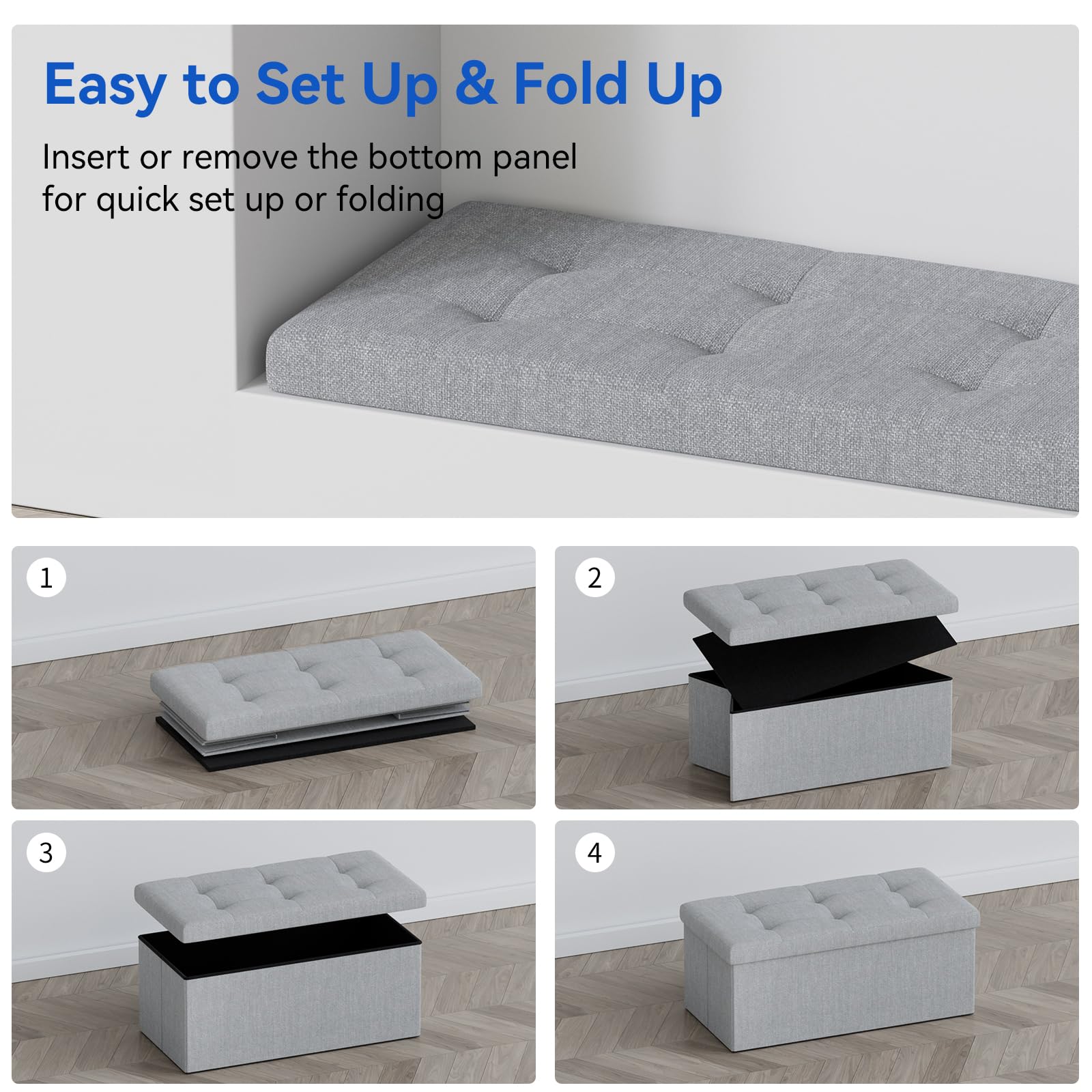 Easy to Set Up & Fold Up

Insert or remove the bottom panel for quick set up or folding

1

2

3

4