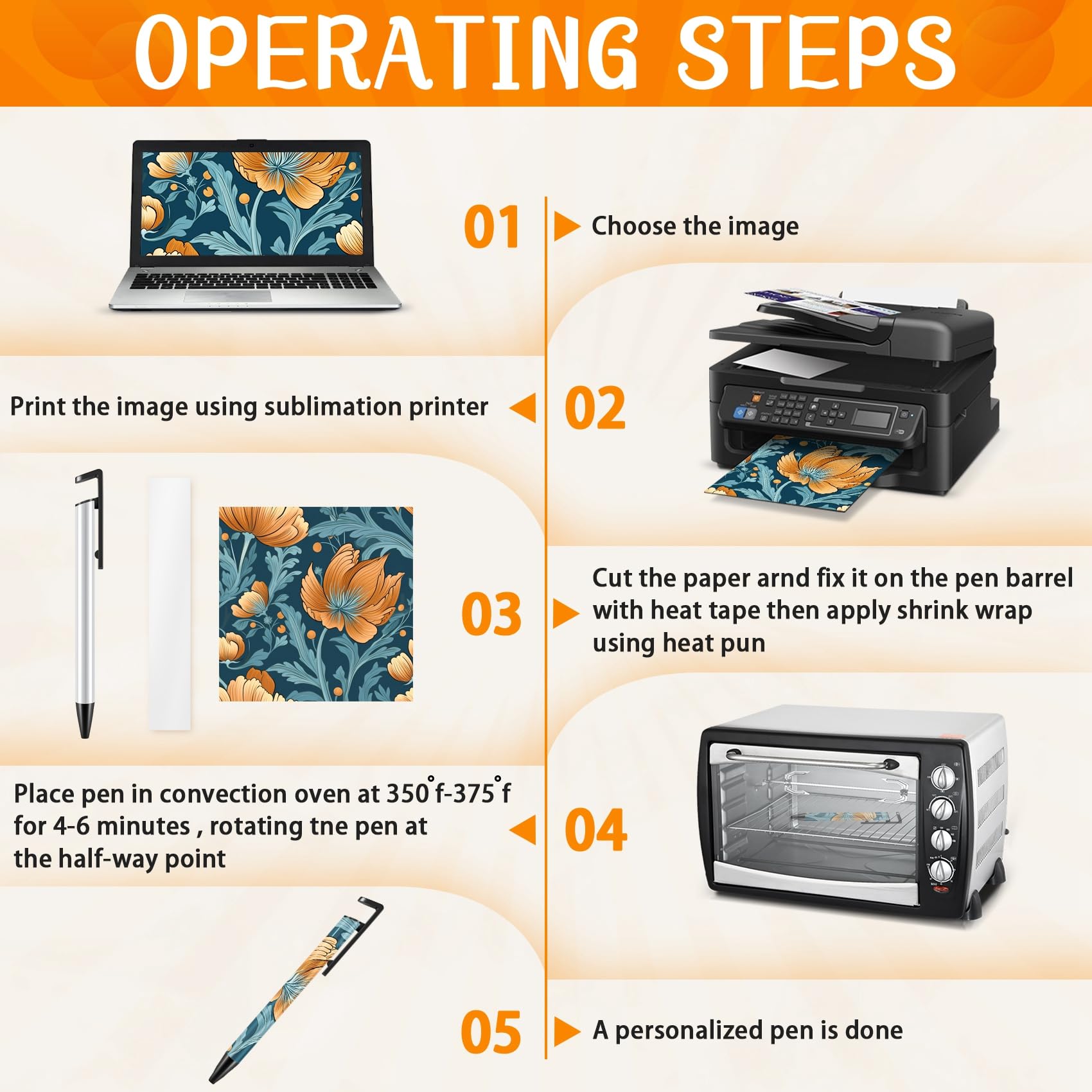 OPERATING STEPS

01 Choose the image

Print the image using sublimation printer 02

03 Cut the paper arnd fix it on the pen barrel with heat tape then apply shrink wrap using heat pun

Place pen in convection oven at 350°f-375°f for 4-6 minutes , rotating tne pen at the half-way point 04

05 A personalized pen is done