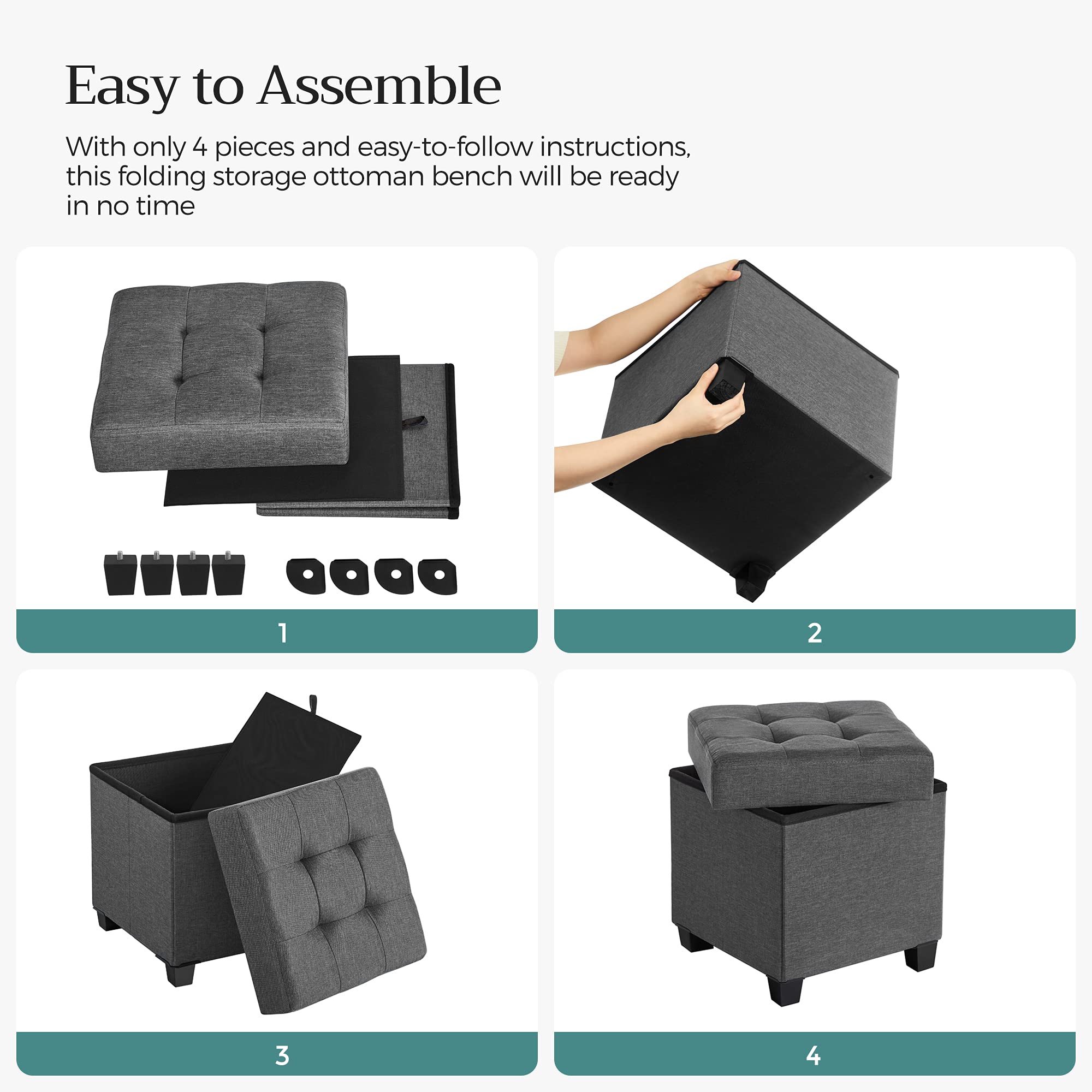 Easy to Assemble

With only 4 pieces and easy-to-follow instructions, this folding storage ottoman bench will be ready in no time

1

2

3

4