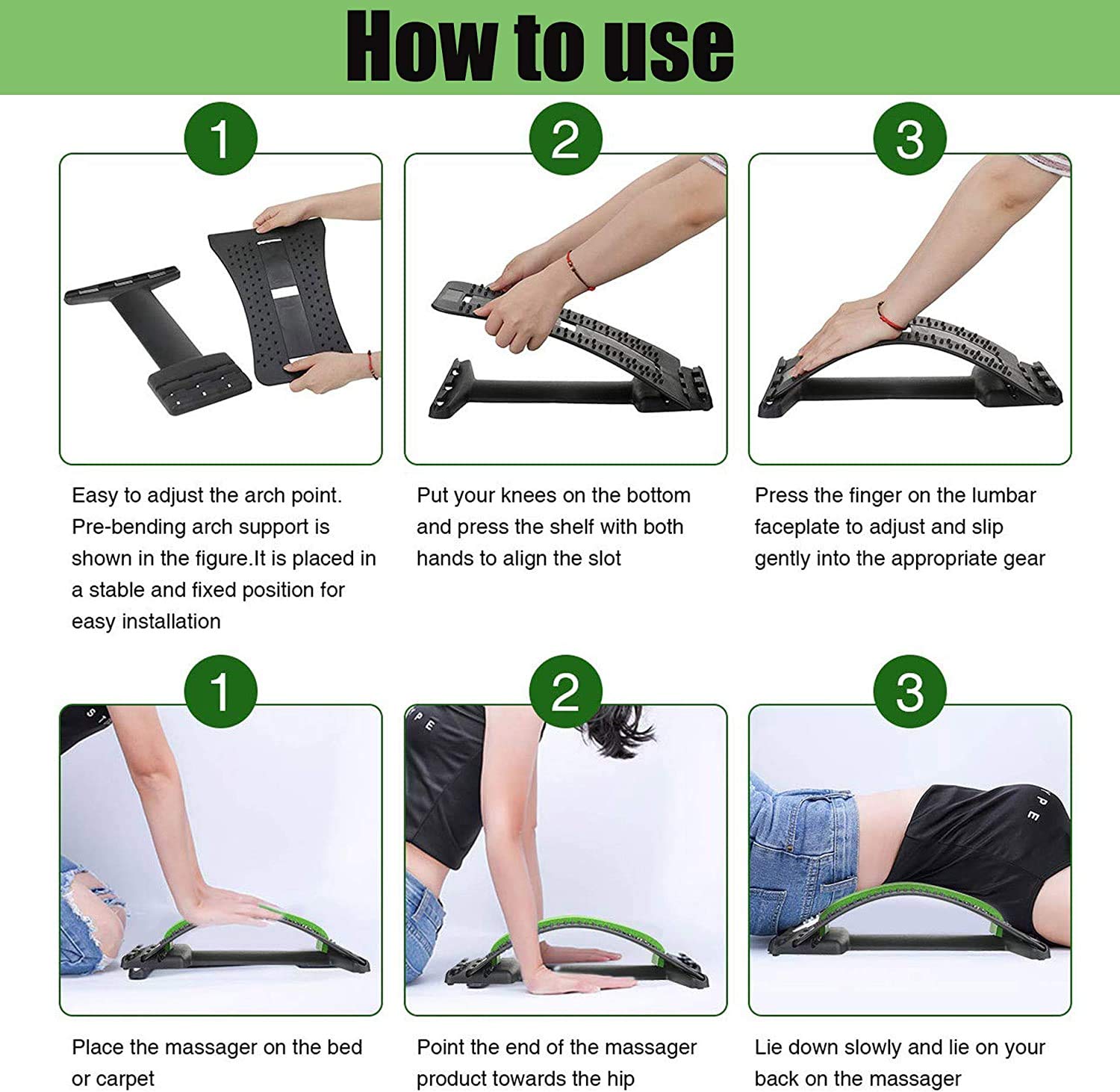 How to use

1

Easy to adjust the arch point. Pre-bending arch support is shown in the figure.It is placed in a stable and fixed position for easy installation

2

Put your knees on the bottom and press the shelf with both hands to align the slot

3

Press the finger on the lumbar faceplate to adjust and slip gently into the appropriate gear

1

Place the massager on the bed or carpet

2

Point the end of the massager product towards the hip

3

Lie down slowly and lie on your back on the massager