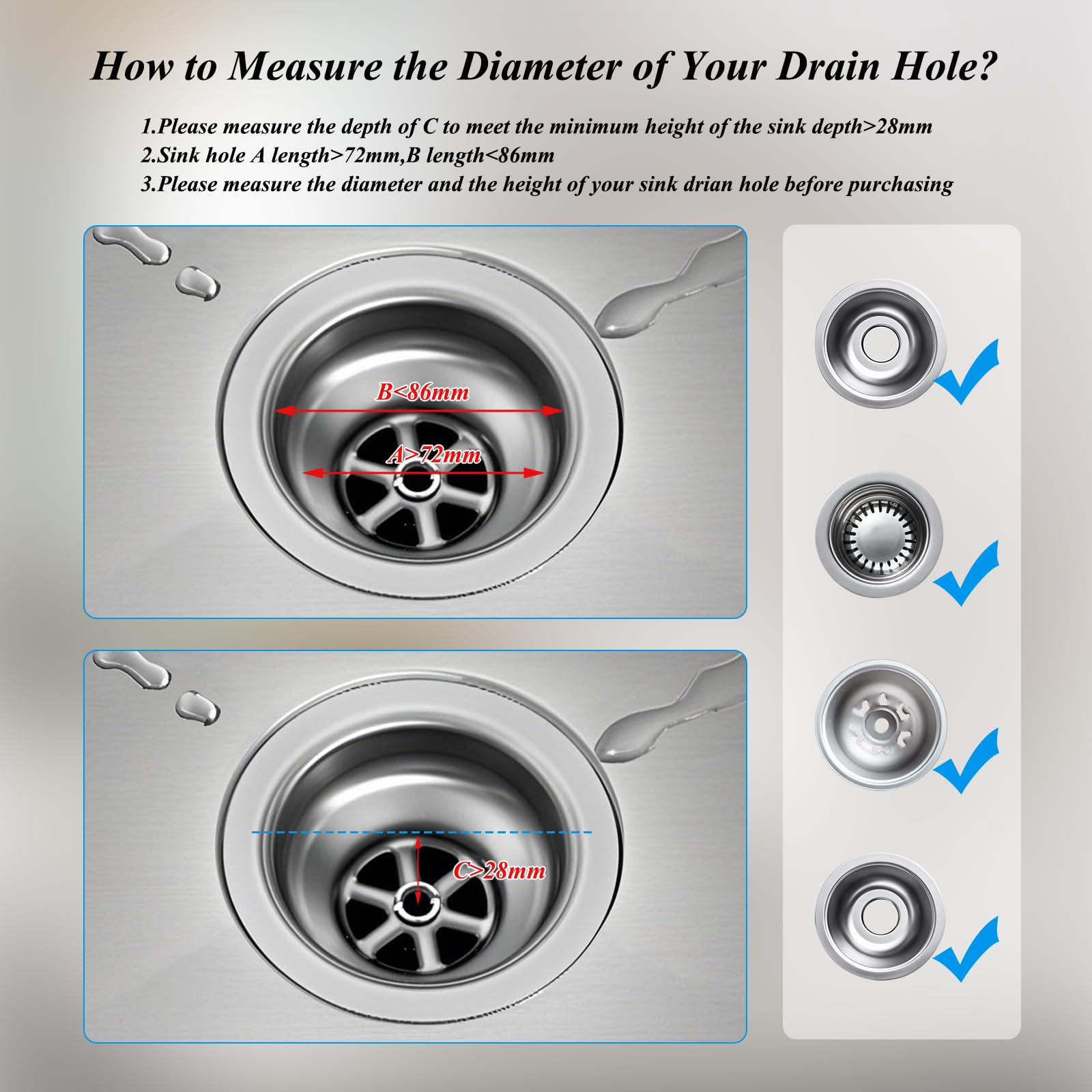 How to Measure the Diameter of Your Drain Hole?

1.Please measure the depth of C to meet the minimum height of the sink depth>28mm
2.Sink hole A length>72mm,B length<86mm
3.Please measure the diameter and the height of your sink drian hole before purchasing

B<86mm
A>72mm

C>28mm