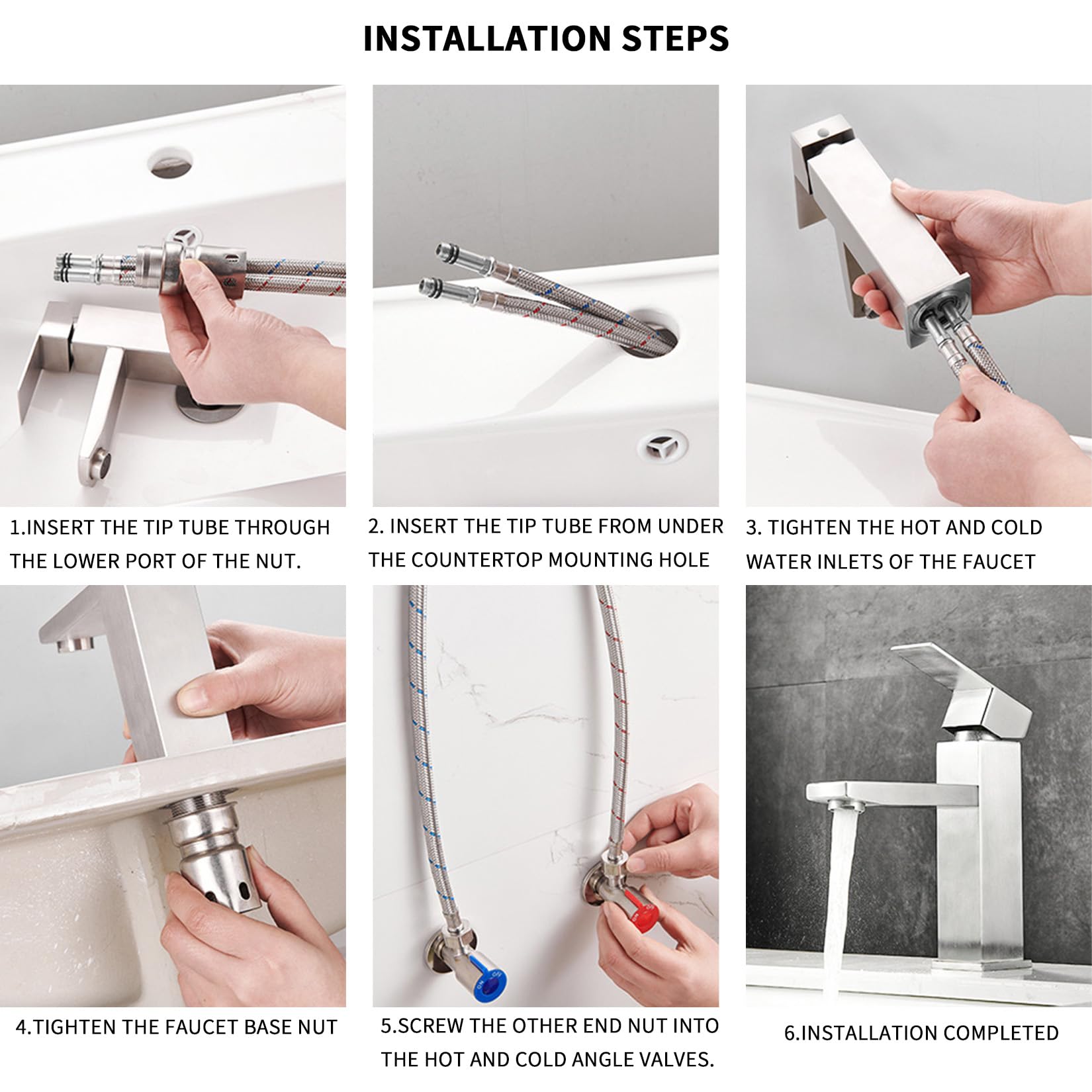 INSTALLATION STEPS

1.INSERT THE TIP TUBE THROUGH THE LOWER PORT OF THE NUT.

2. INSERT THE TIP TUBE FROM UNDER THE COUNTERTOP MOUNTING HOLE

3. TIGHTEN THE HOT AND COLD WATER INLETS OF THE FAUCET

4.TIGHTEN THE FAUCET BASE NUT

5.SCREW THE OTHER END NUT INTO THE HOT AND COLD ANGLE VALVES.

6.INSTALLATION COMPLETED