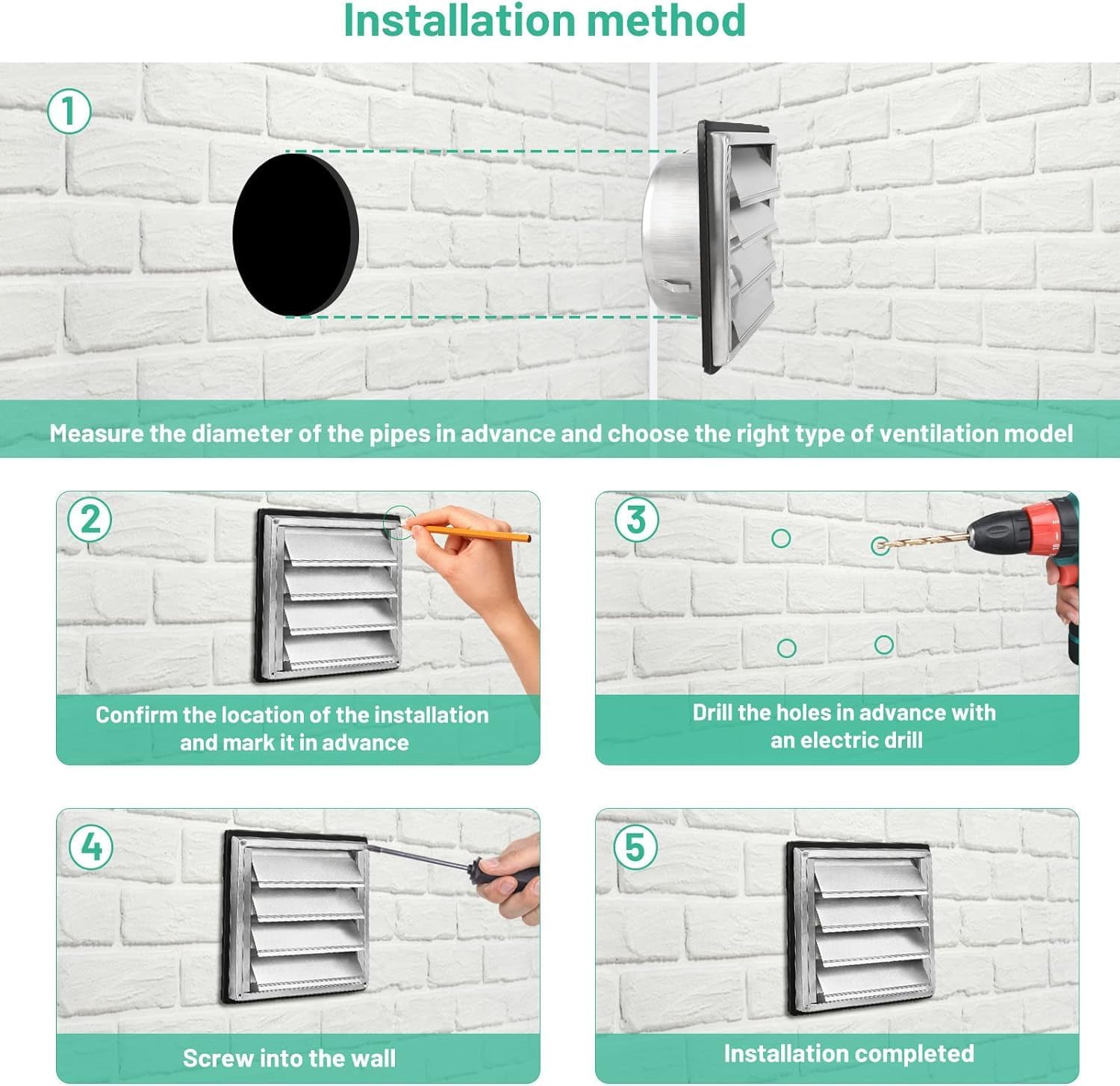 Installation method

1

Measure the diameter of the pipes in advance and choose the right type of ventilation model

2

Confirm the location of the installation and mark it in advance

3

Drill the holes in advance with an electric drill

4

Screw into the wall

5

Installation completed