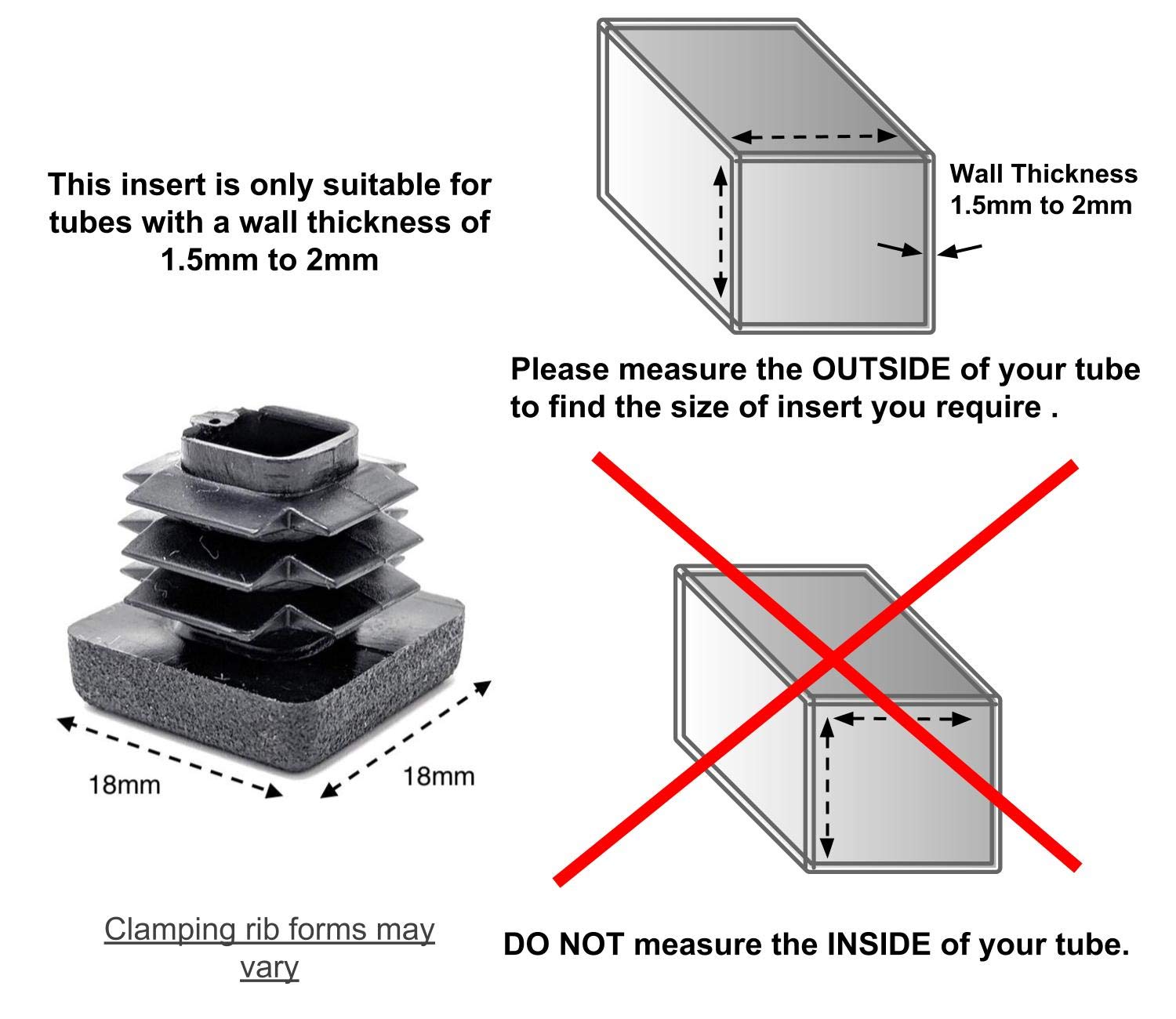 This insert is only suitable for tubes with a wall thickness of 1.5mm to 2mm

Wall Thickness
1.5mm to 2mm

Please measure the OUTSIDE of your tube to find the size of insert you require .

18mm

18mm

Clamping rib forms may vary

DO NOT measure the INSIDE of your tube.