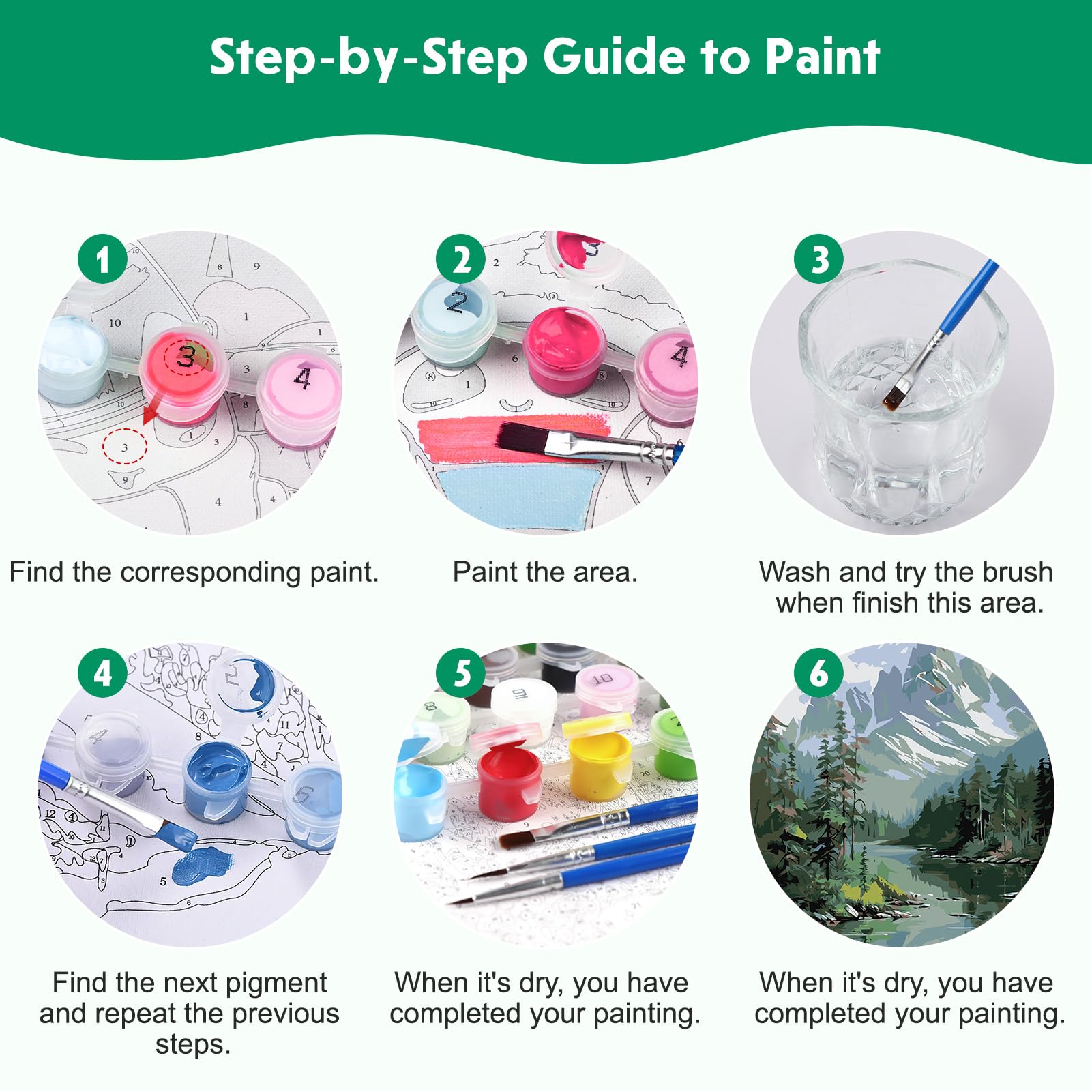 Step-by-Step Guide to Paint

1

Find the corresponding paint.

2

Paint the area.

3

Wash and try the brush when finish this area.

4

Find the next pigment and repeat the previous steps.

5

When it's dry, you have completed your painting.

6

When it's dry, you have completed your painting.