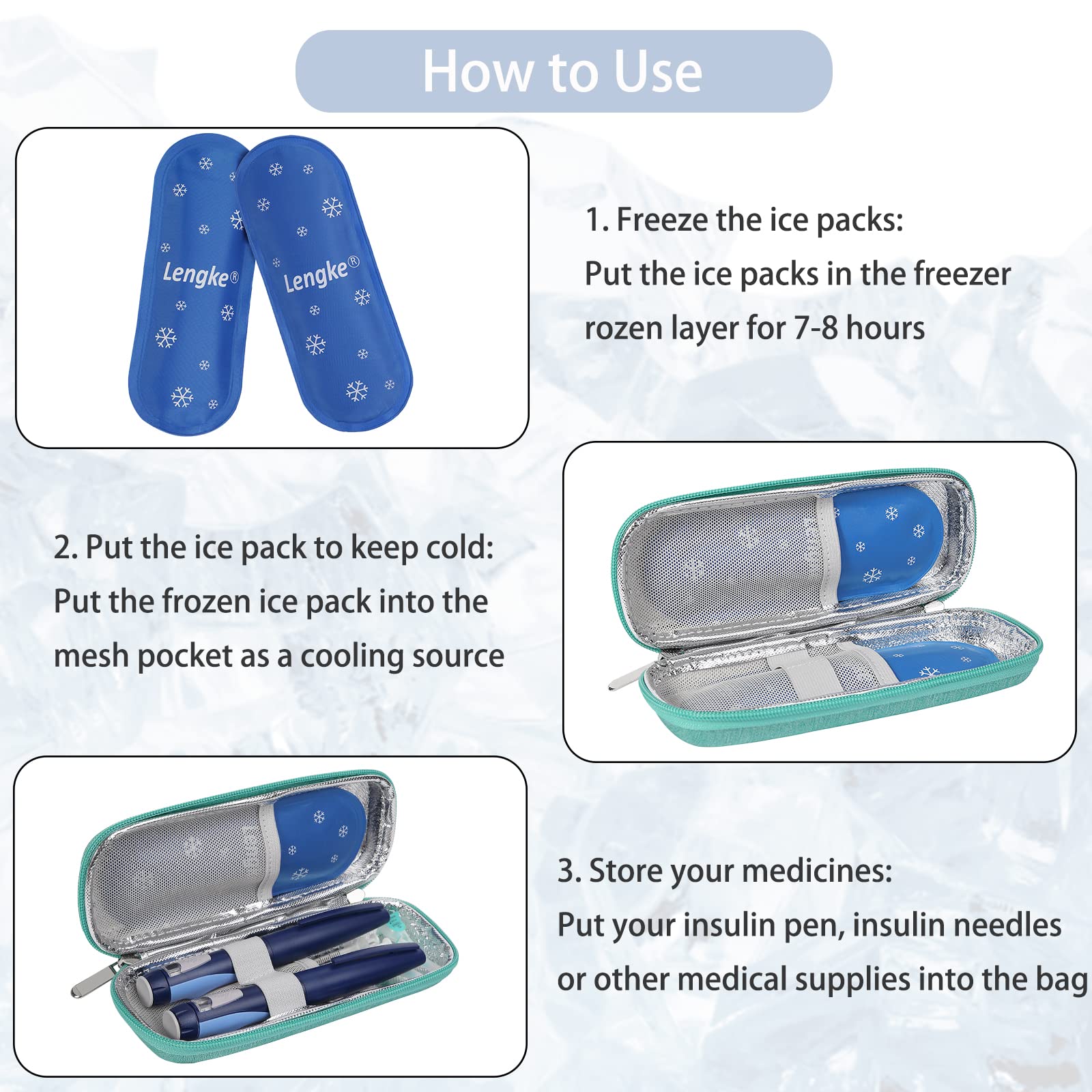 How to Use

Lengke®

Lengke®

1. Freeze the ice packs:
Put the ice packs in the freezer rozen layer for 7-8 hours

2. Put the ice pack to keep cold:
Put the frozen ice pack into the mesh pocket as a cooling source

3. Store your medicines:
Put your insulin pen, insulin needles or other medical supplies into the bag