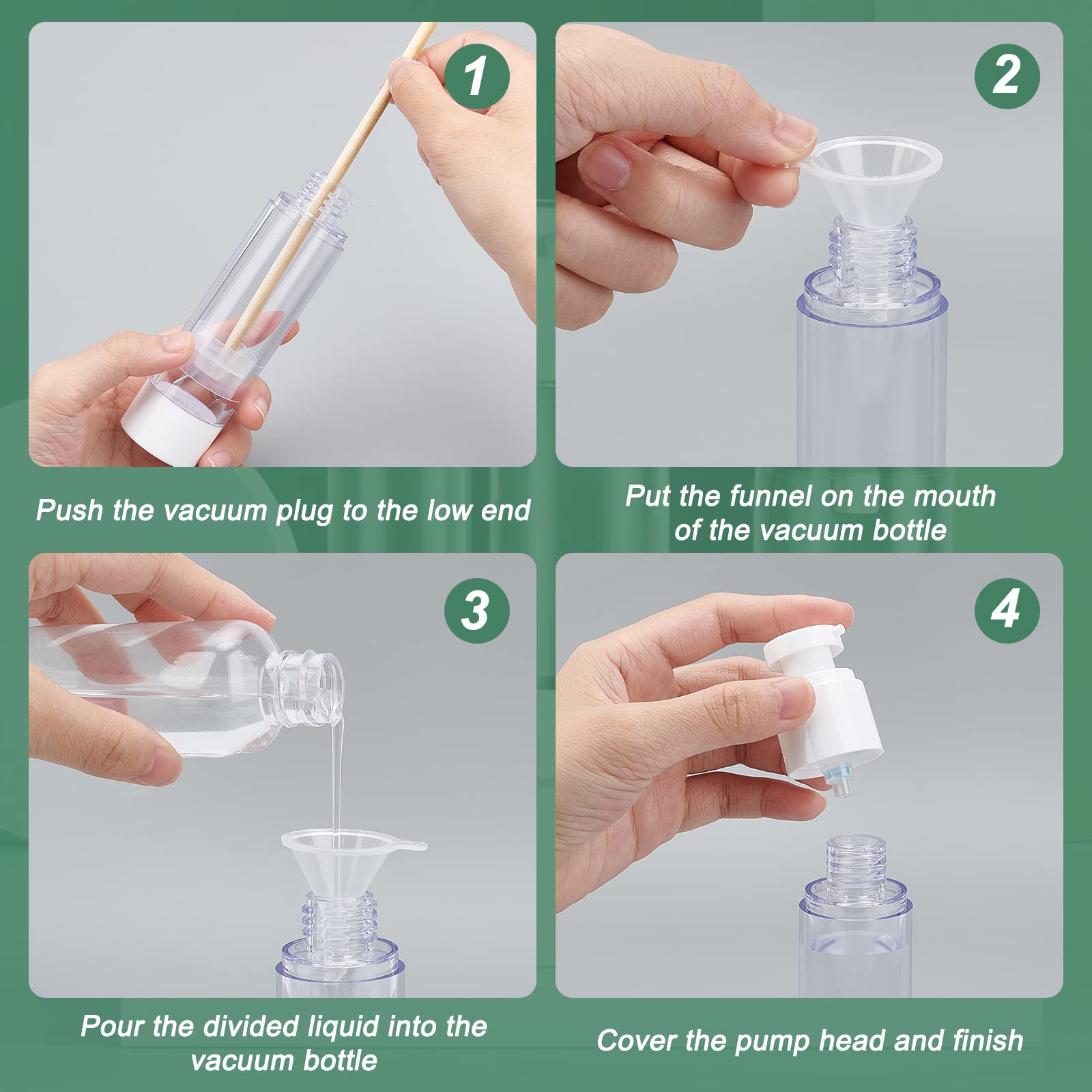 1

Push the vacuum plug to the low end

2

Put the funnel on the mouth of the vacuum bottle

3

Pour the divided liquid into the vacuum bottle

4

Cover the pump head and finish