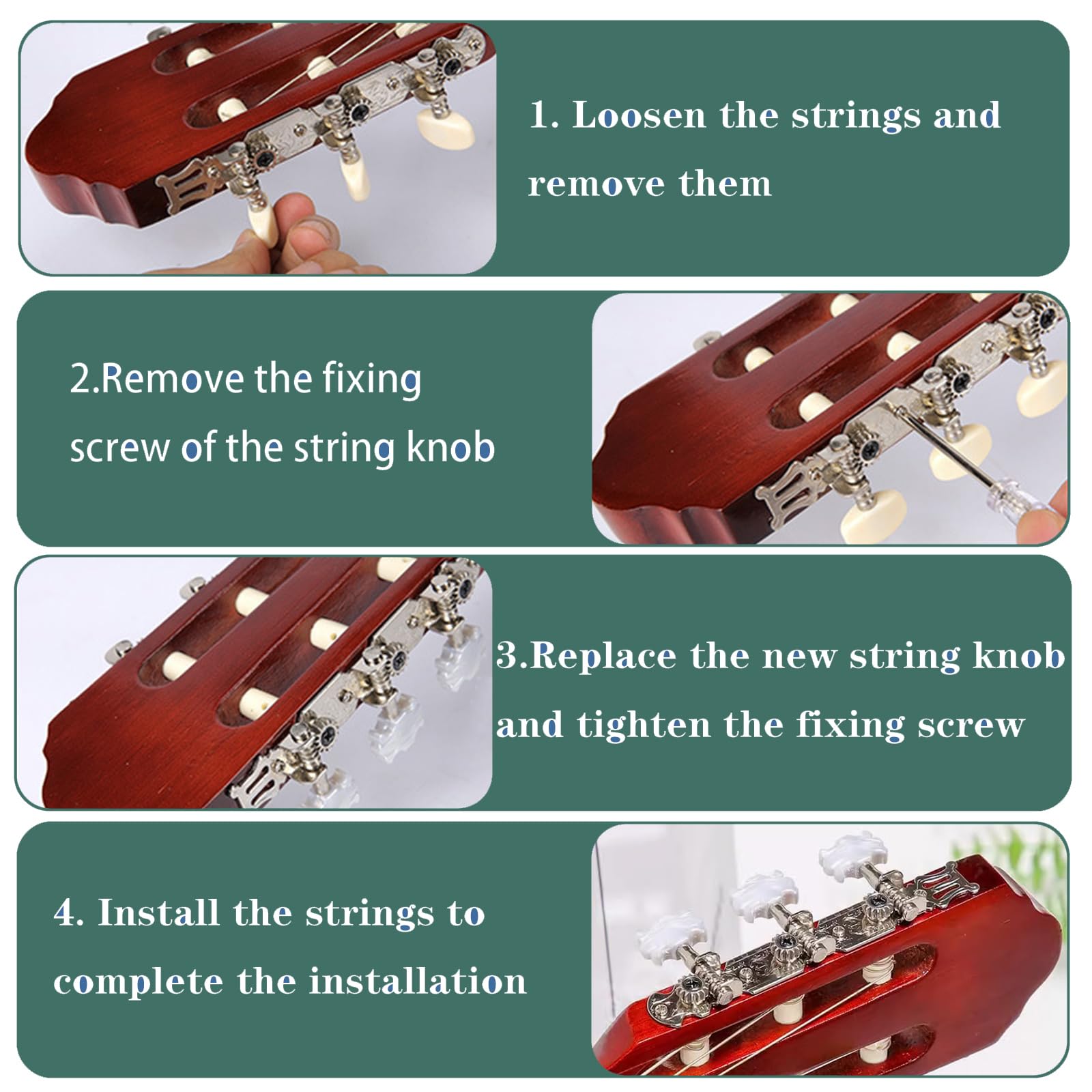 1. Loosen the strings and remove them

2.Remove the fixing screw of the string knob

3.Replace the new string knob and tighten the fixing screw

4. Install the strings to complete the installation