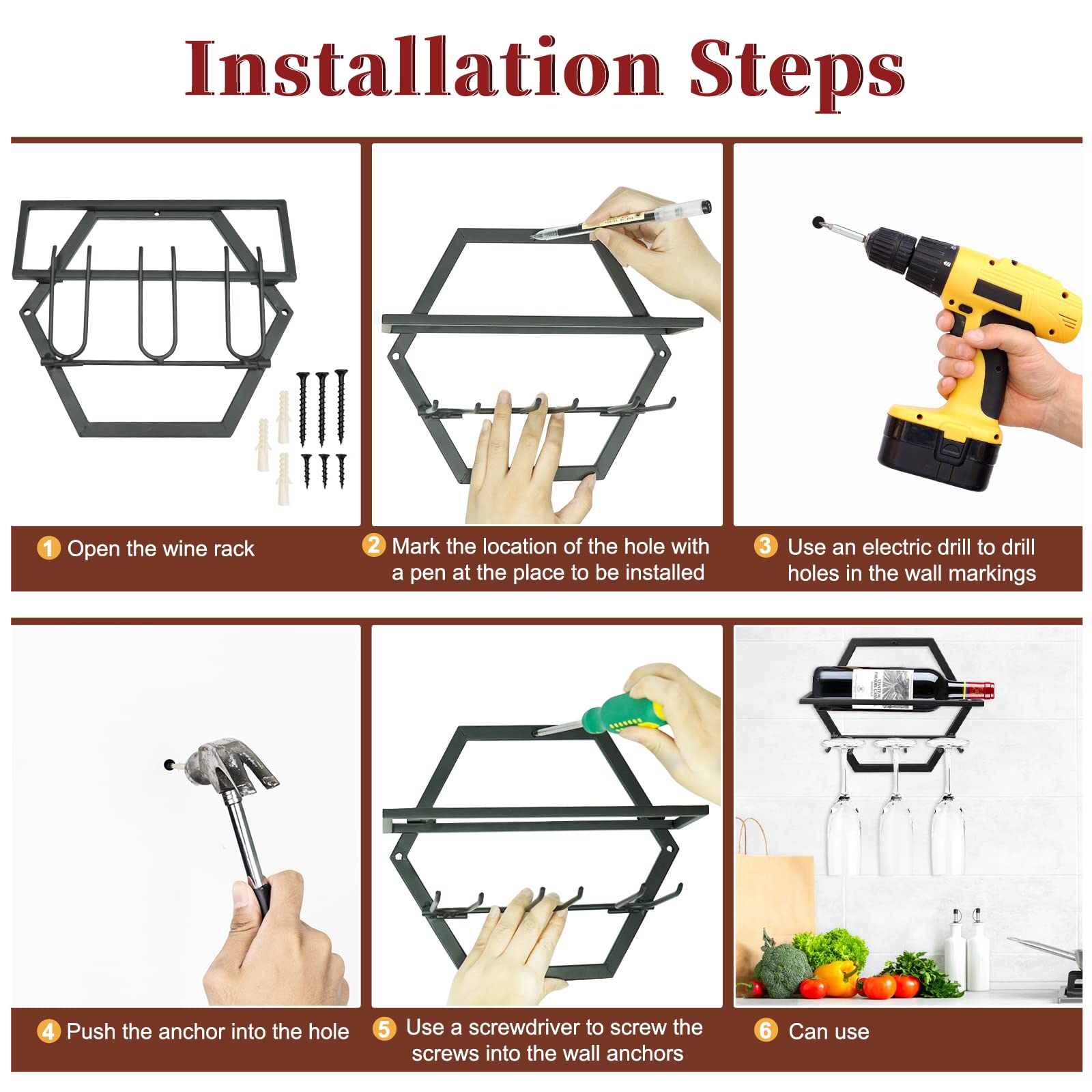 Installation Steps

1 Open the wine rack

2 Mark the location of the hole with a pen at the place to be installed

3 Use an electric drill to drill holes in the wall markings

4 Push the anchor into the hole

5 Use a screwdriver to screw the screws into the wall anchors

6 Can use