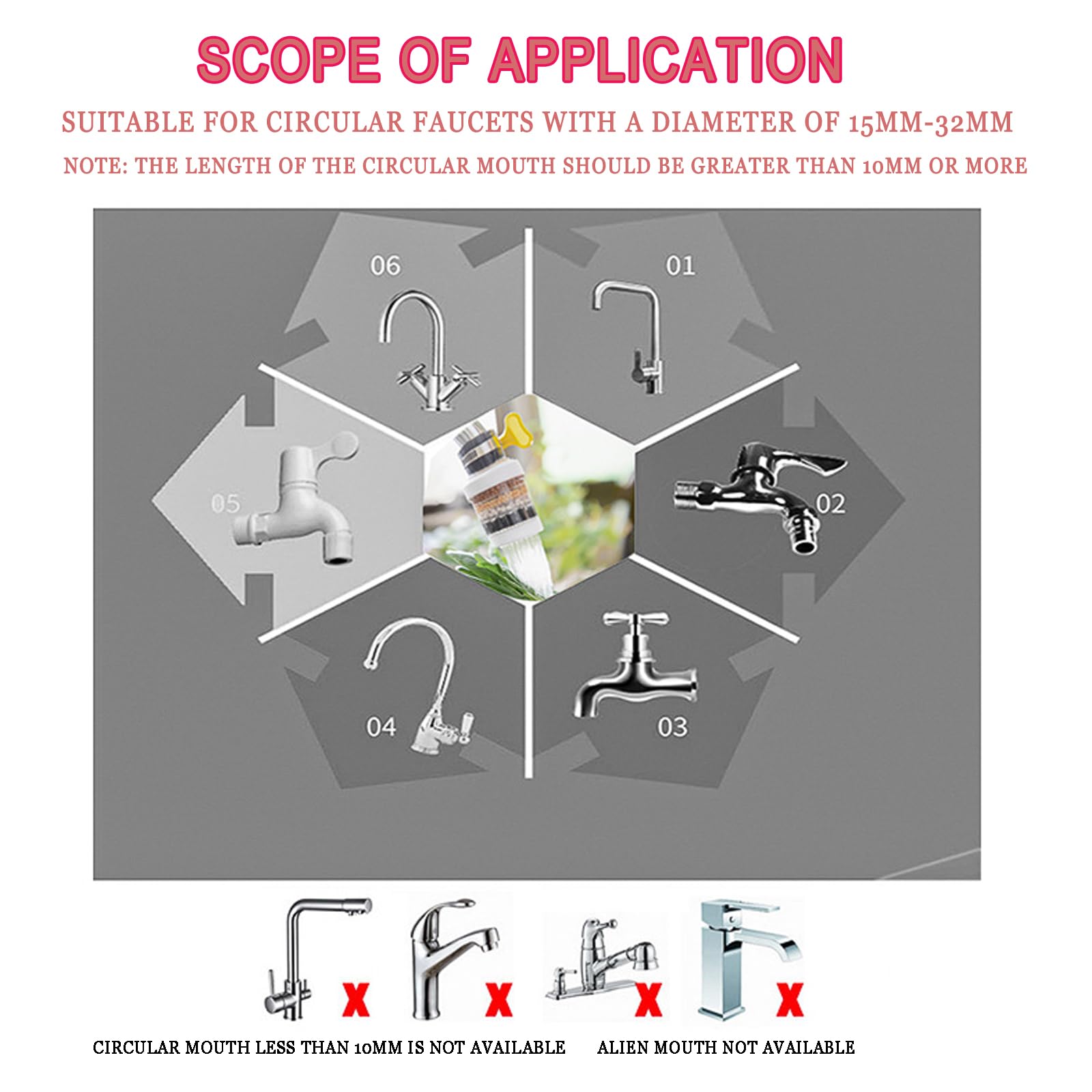 SCOPE OF APPLICATION

SUITABLE FOR CIRCULAR FAUCETS WITH A DIAMETER OF 15MM-32MM

NOTE: THE LENGTH OF THE CIRCULAR MOUTH SHOULD BE GREATER THAN 10MM OR MORE

06

01

05

02

04

03

X X X X

CIRCULAR MOUTH LESS THAN 10MM IS NOT AVAILABLE

ALIEN MOUTH NOT AVAILABLE