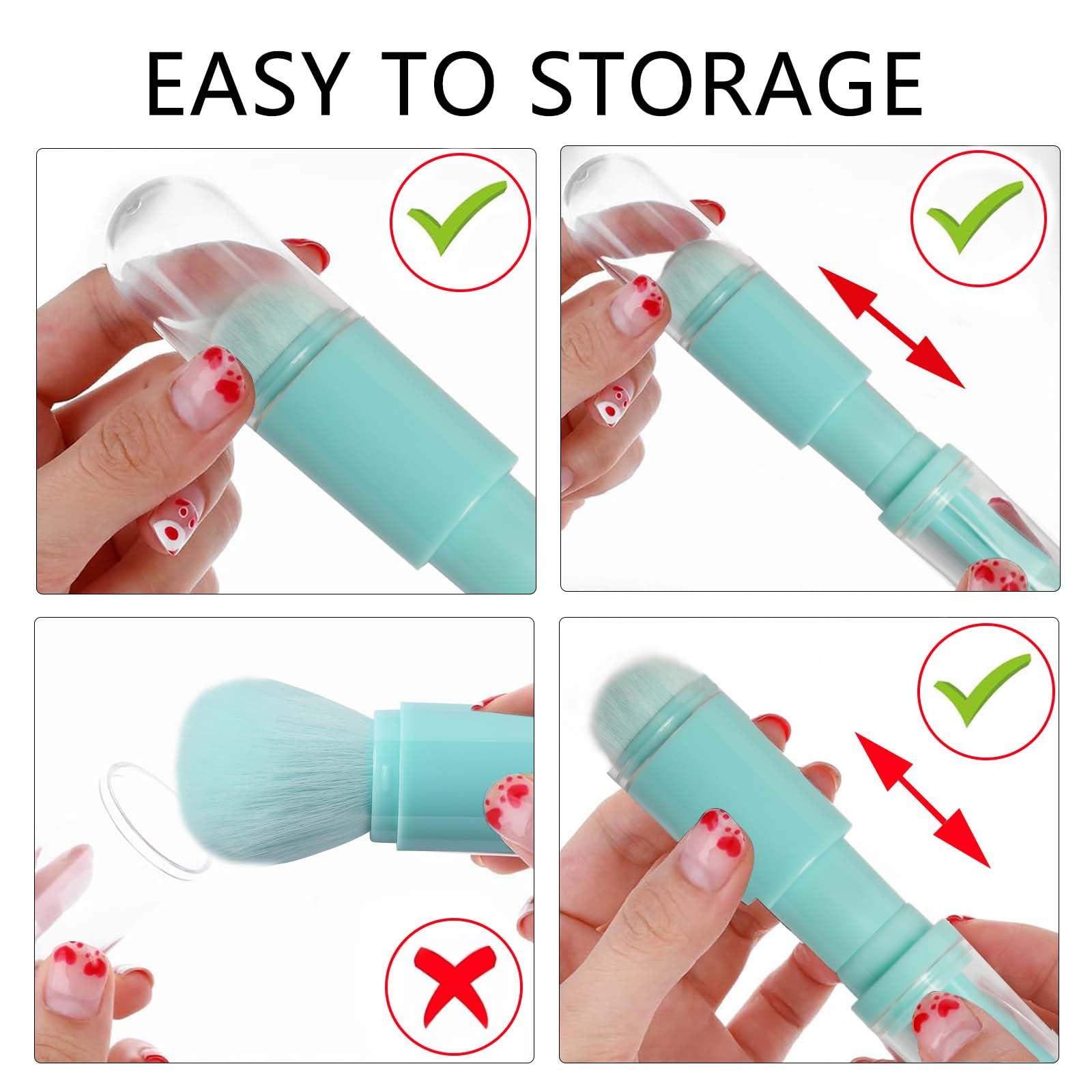 EASY TO STORAGE