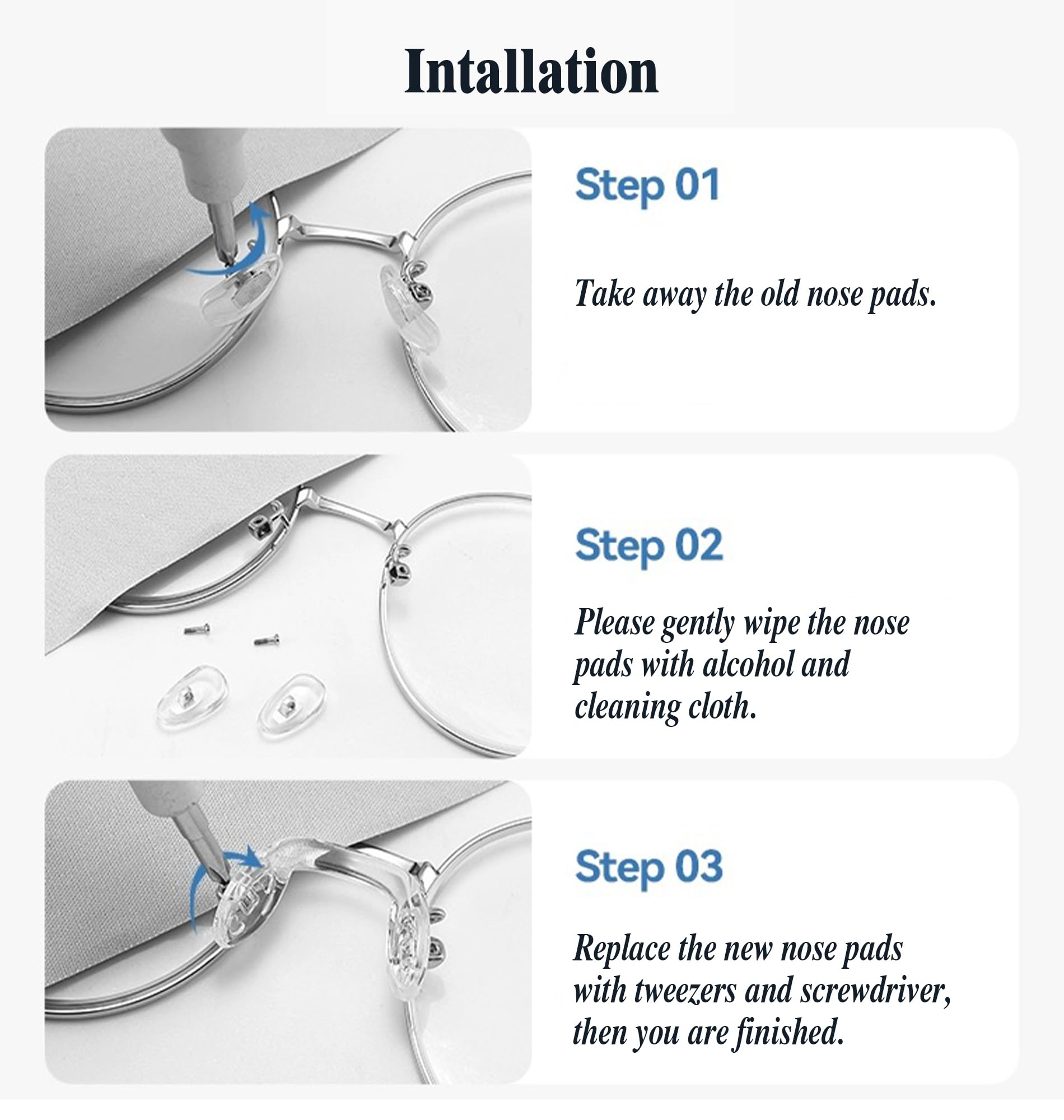 Intallation

Step 01

Take away the old nose pads.

Step 02

Please gently wipe the nose pads with alcohol and cleaning cloth.

Step 03

Replace the new nose pads with tweezers and screwdriver, then you are finished.