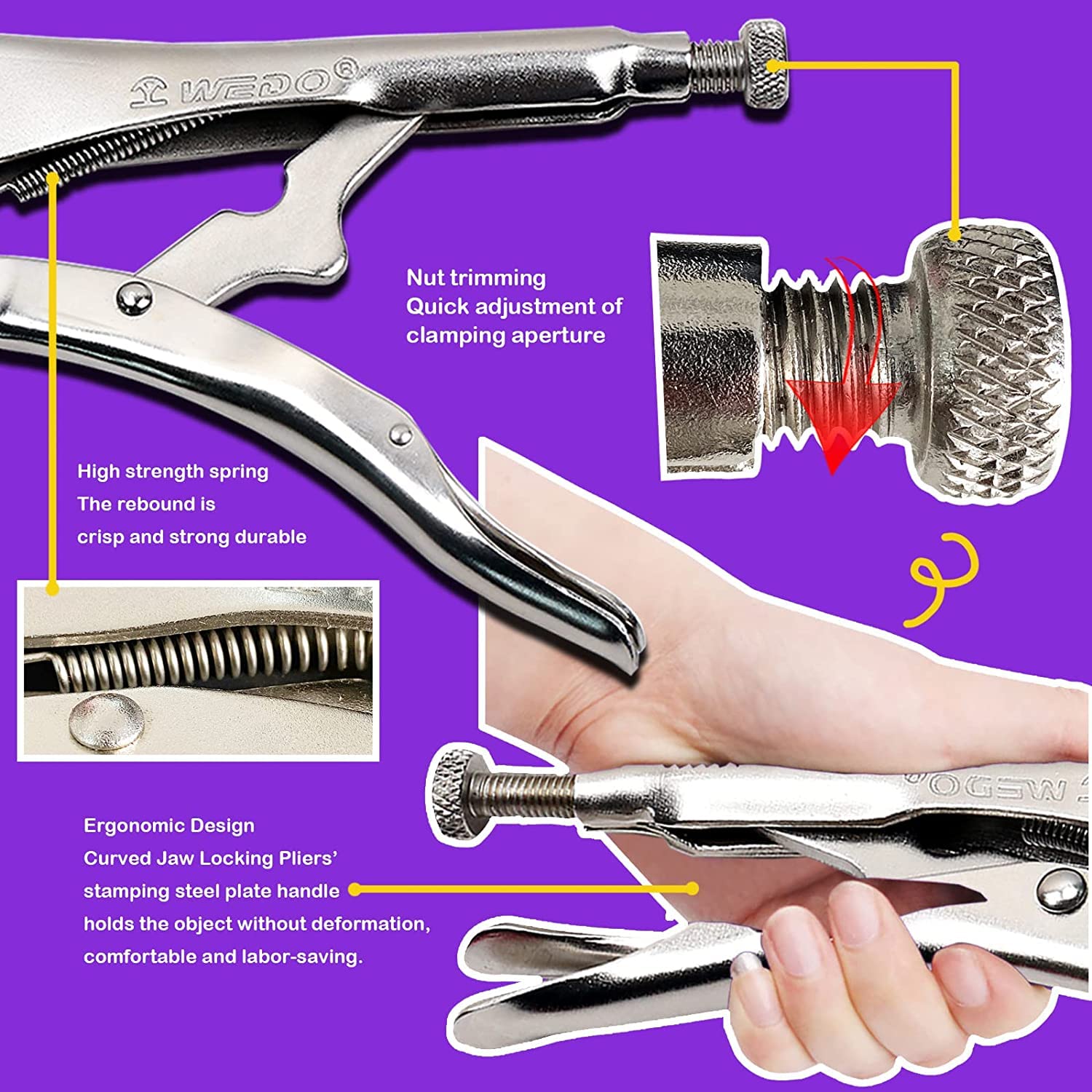 WEDO®

Nut trimming
Quick adjustment of clamping aperture

High strength spring
The rebound is
crisp and strong durable

Ergonomic Design
Curved Jaw Locking Pliers'
stamping steel plate handle
holds the object without deformation,
comfortable and labor-saving.

WEDO