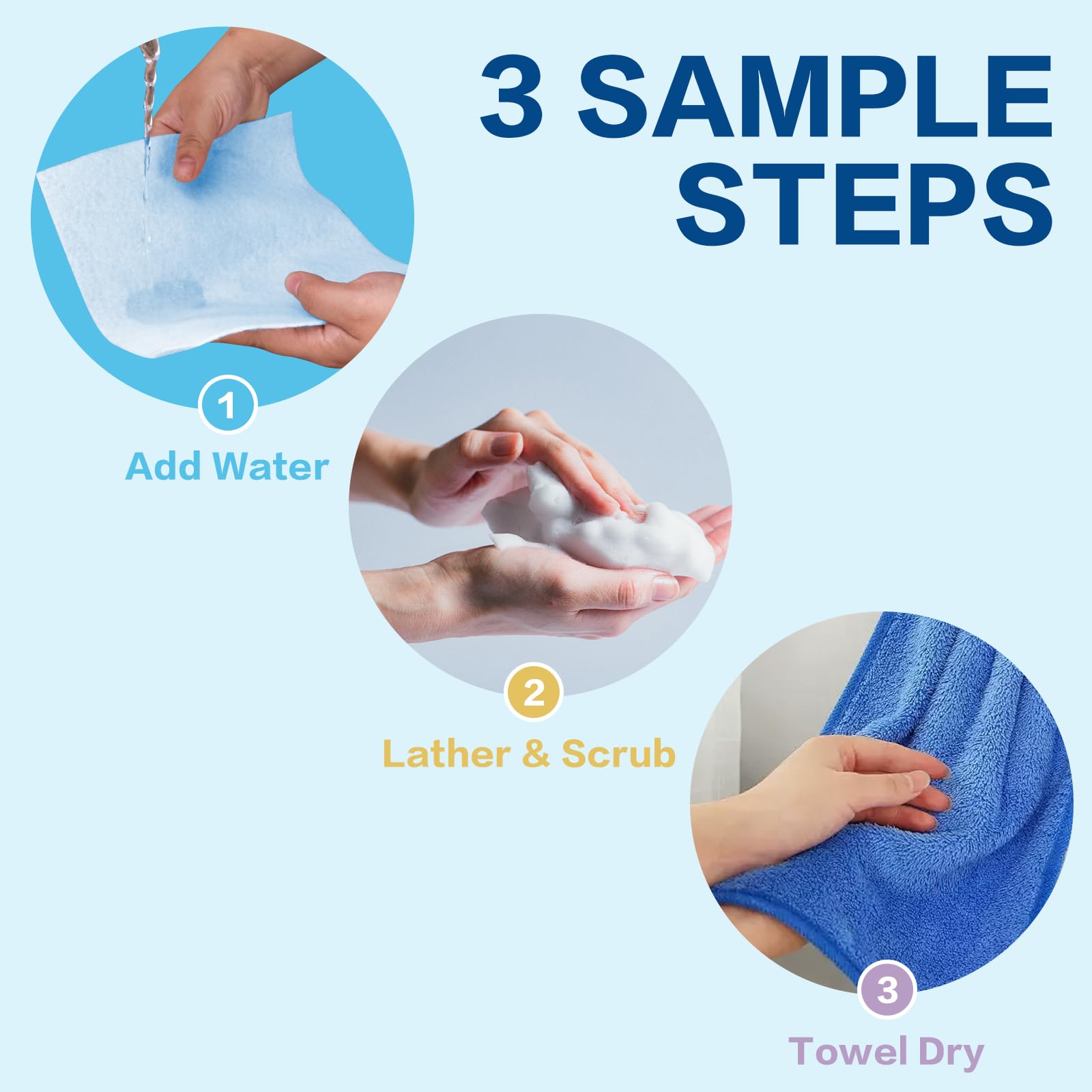 3 SAMPLE STEPS

1
Add Water

2
Lather & Scrub

3
Towel Dry