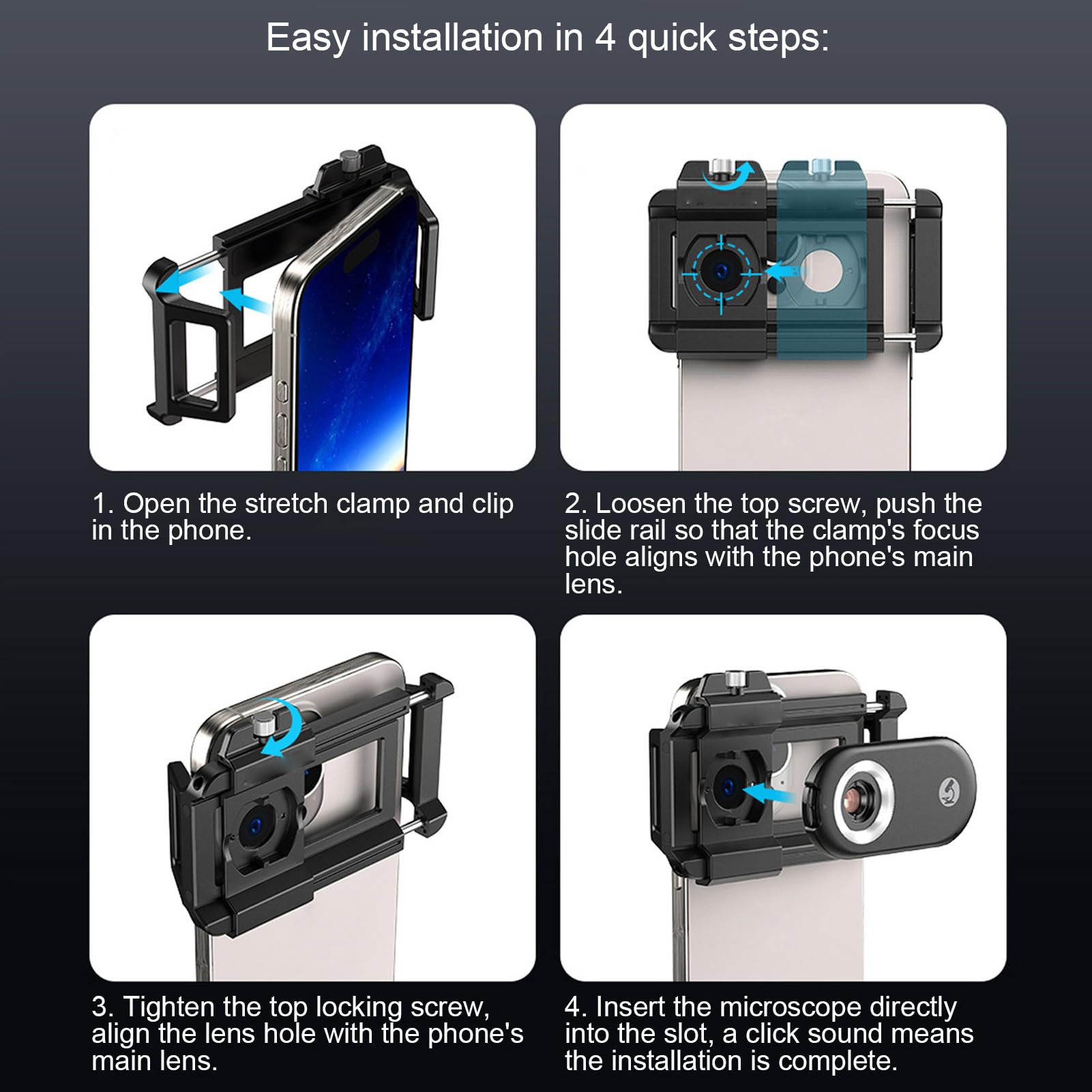 Easy installation in 4 quick steps:

1. Open the stretch clamp and clip in the phone.

2. Loosen the top screw, push the slide rail so that the clamp's focus hole aligns with the phone's main lens.

3. Tighten the top locking screw, align the lens hole with the phone's main lens.

4. Insert the microscope directly into the slot, a click sound means the installation is complete.