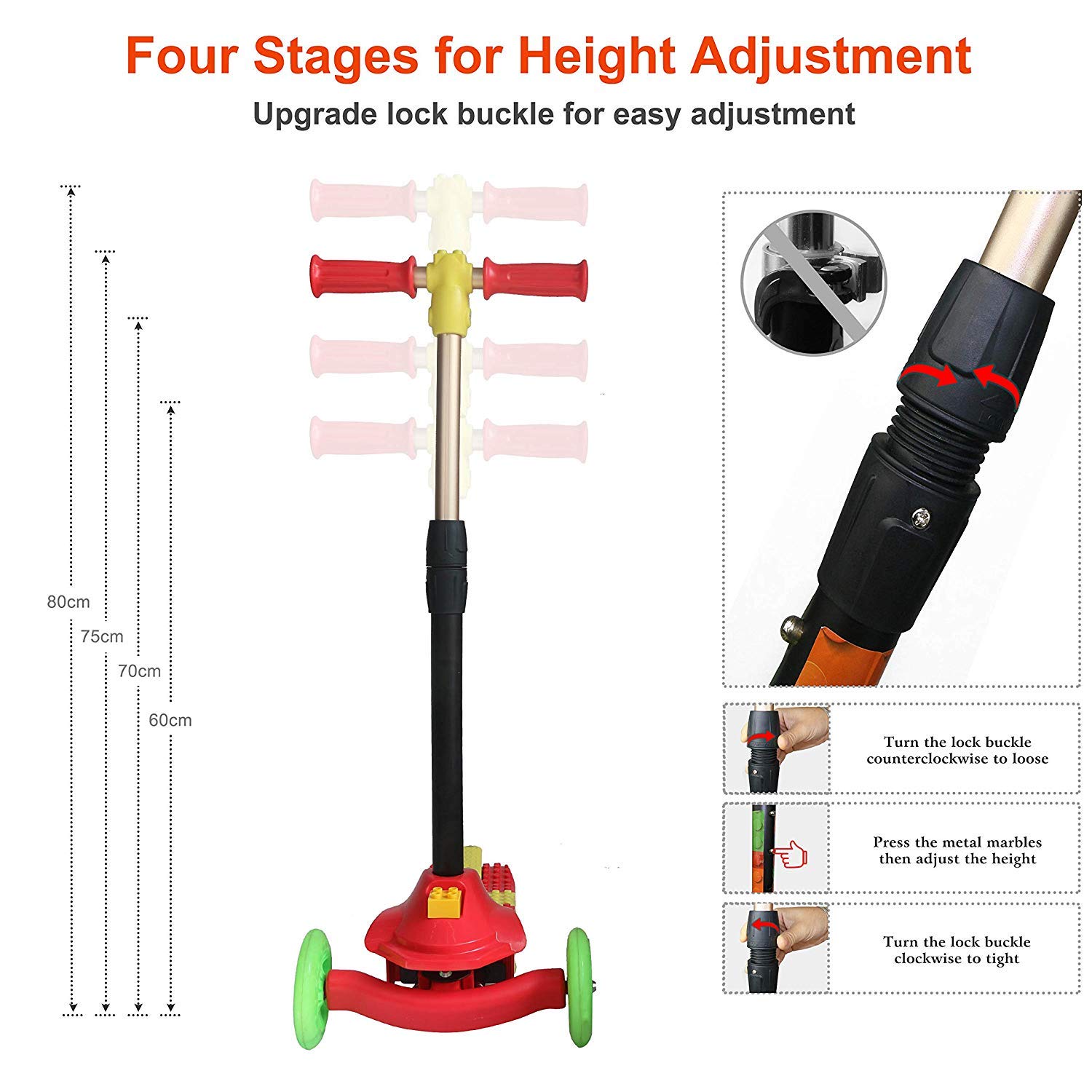 Four Stages for Height Adjustment

Upgrade lock buckle for easy adjustment

80cm

75cm

70cm

60cm

Turn the lock buckle counterclockwise to loose

Press the metal marbles then adjust the height

Turn the lock buckle clockwise to tight