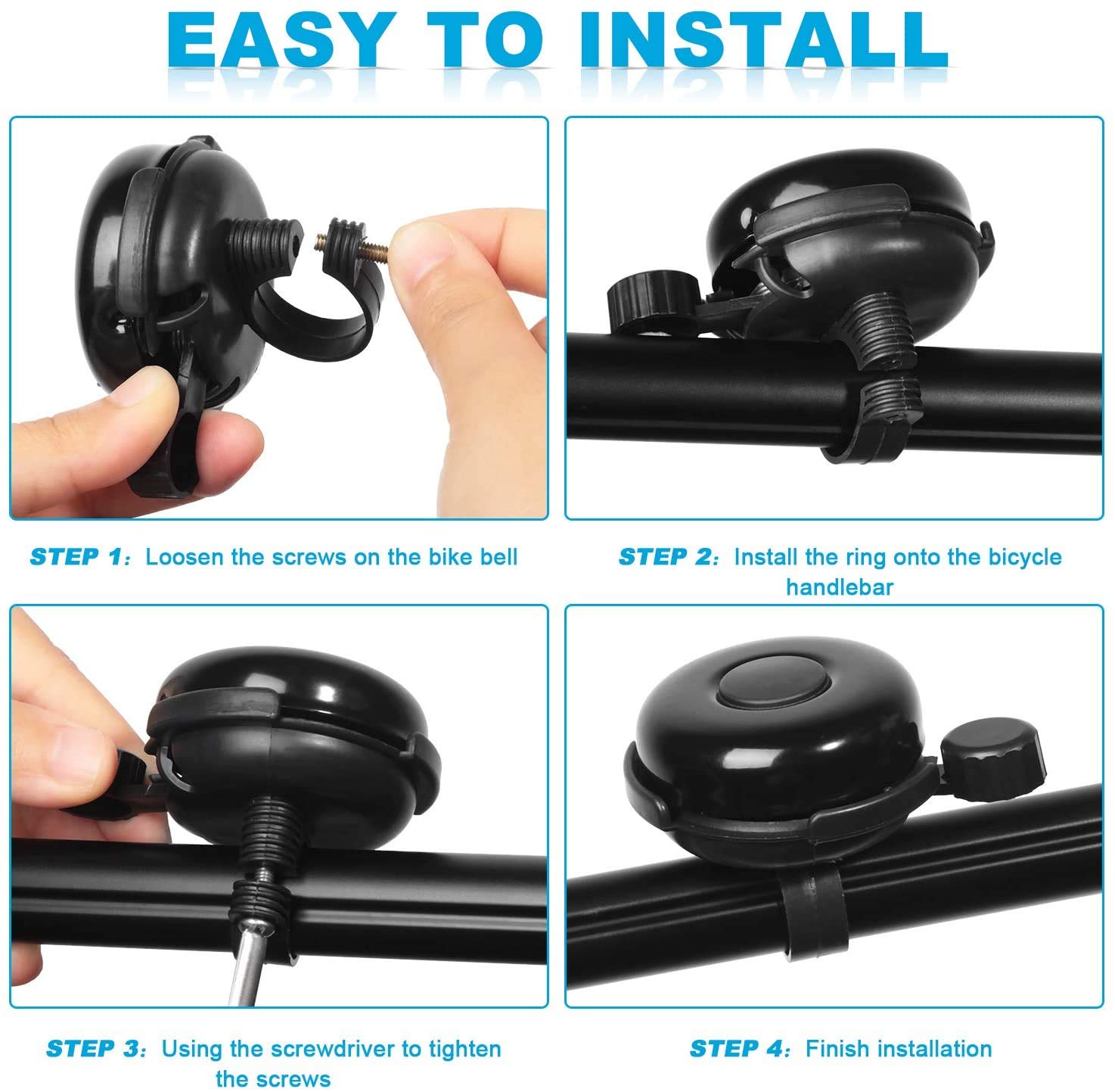 EASY TO INSTALL

STEP 1: Loosen the screws on the bike bell

STEP 2: Install the ring onto the bicycle handlebar

STEP 3: Using the screwdriver to tighten the screws

STEP 4: Finish installation