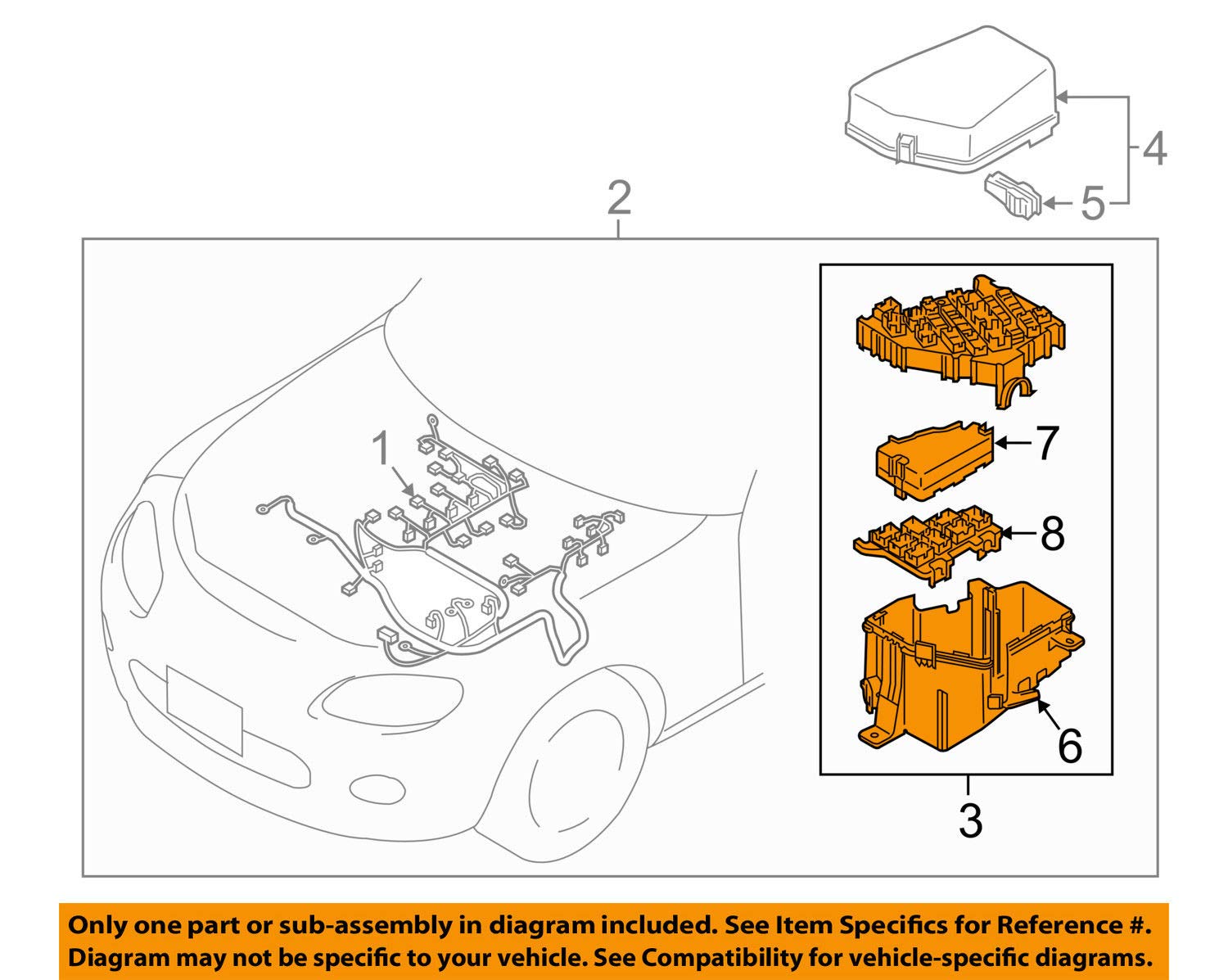 4
5
2
1
7
8
6
3

Only one part or sub-assembly in diagram included. See Item Specifics for Reference #. Diagram may not be specific to your vehicle. See Compatibility for vehicle-specific diagrams.