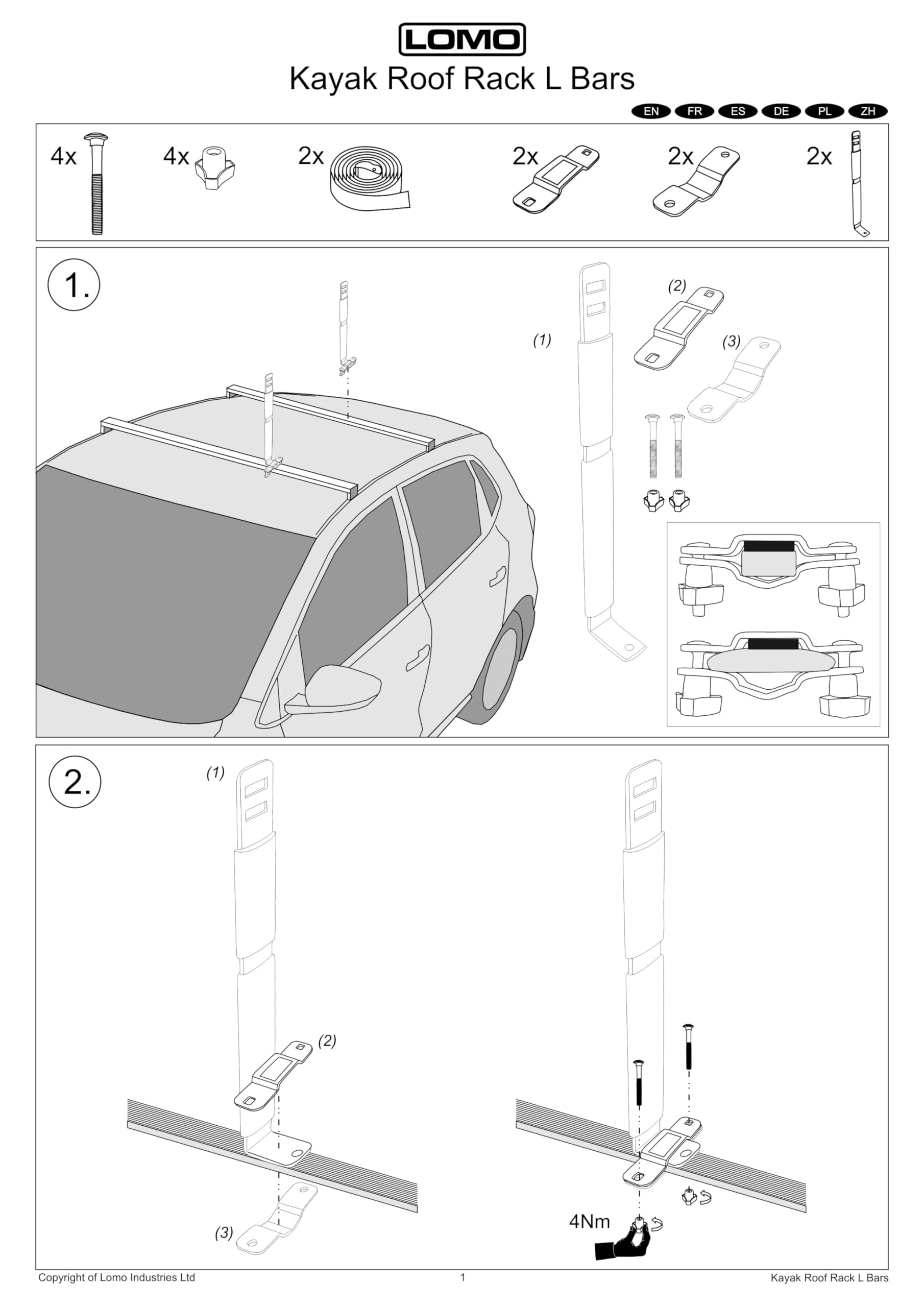 LOMO

Kayak Roof Rack L Bars

EN FR ES DE PL ZH

4x 4x 2x 2x 2x 2x

1.

(1) (2) (3)

2.

(1) (2) (3)

4Nm

Copyright of Lomo Industries Ltd 1 Kayak Roof Rack L Bars