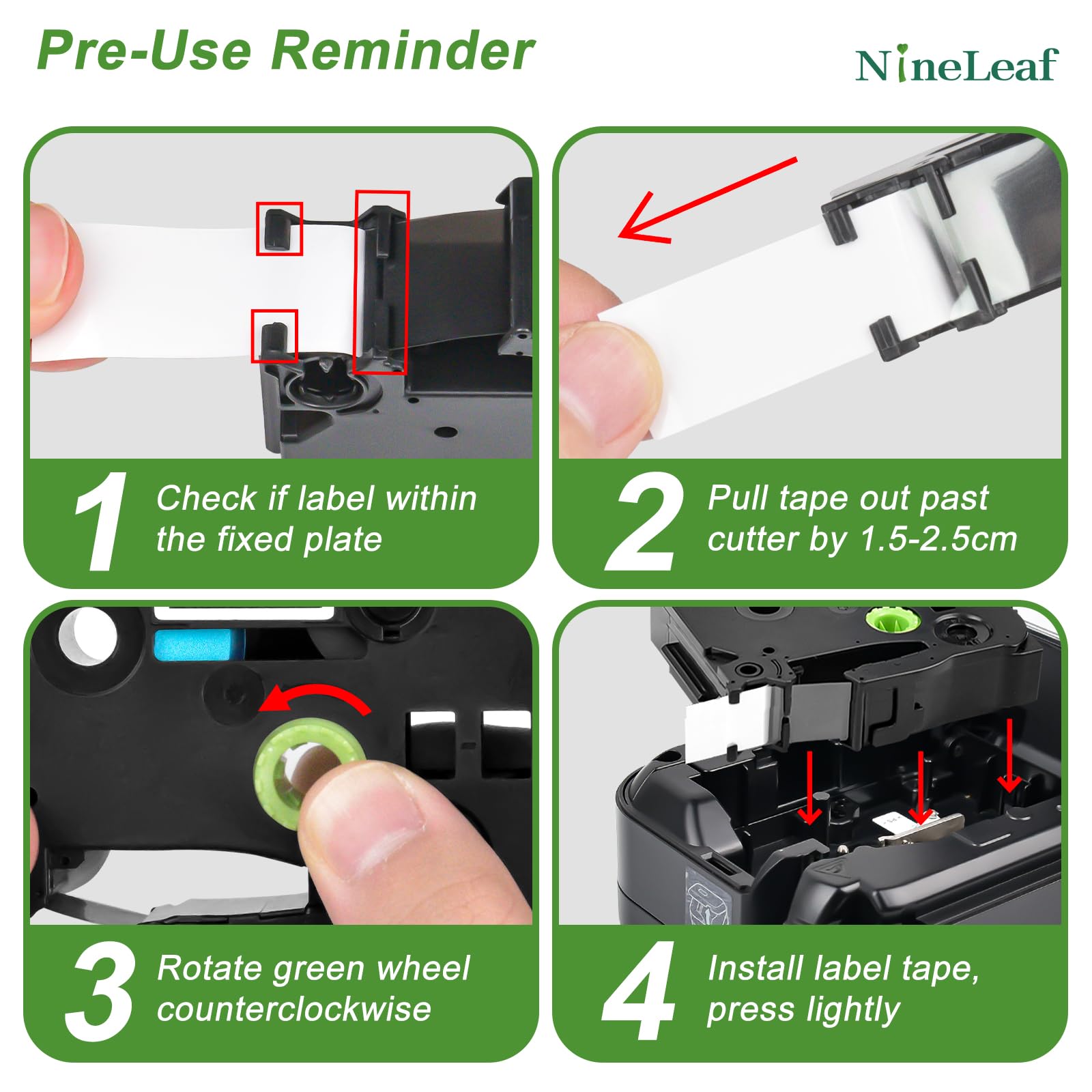 Pre-Use Reminder

NineLeaf

1 Check if label within the fixed plate

2 Pull tape out past cutter by 1.5-2.5cm

3 Rotate green wheel counterclockwise

4 Install label tape, press lightly