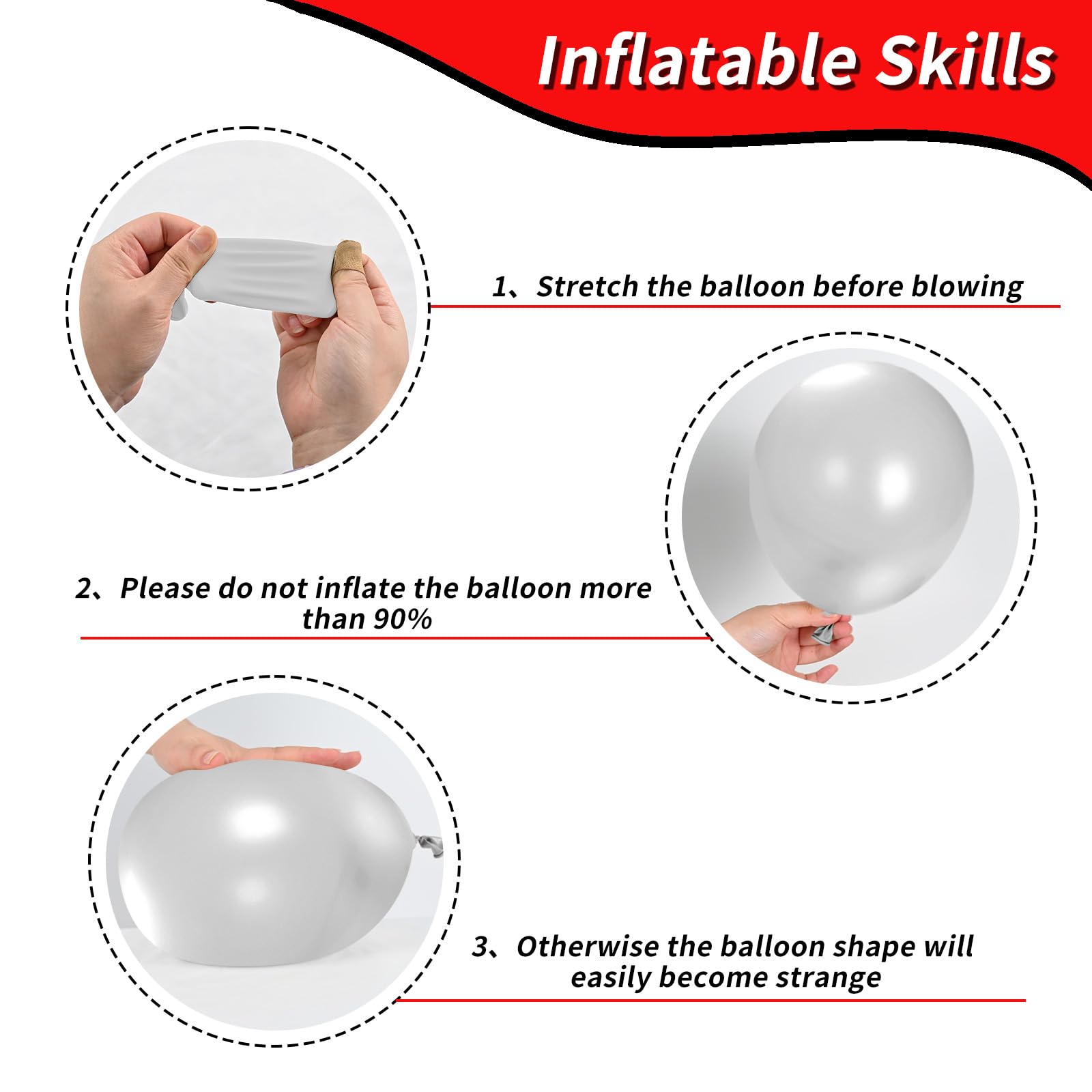 Inflatable Skills

1、Stretch the balloon before blowing

2、Please do not inflate the balloon more than 90%

3、Otherwise the balloon shape will easily become strange