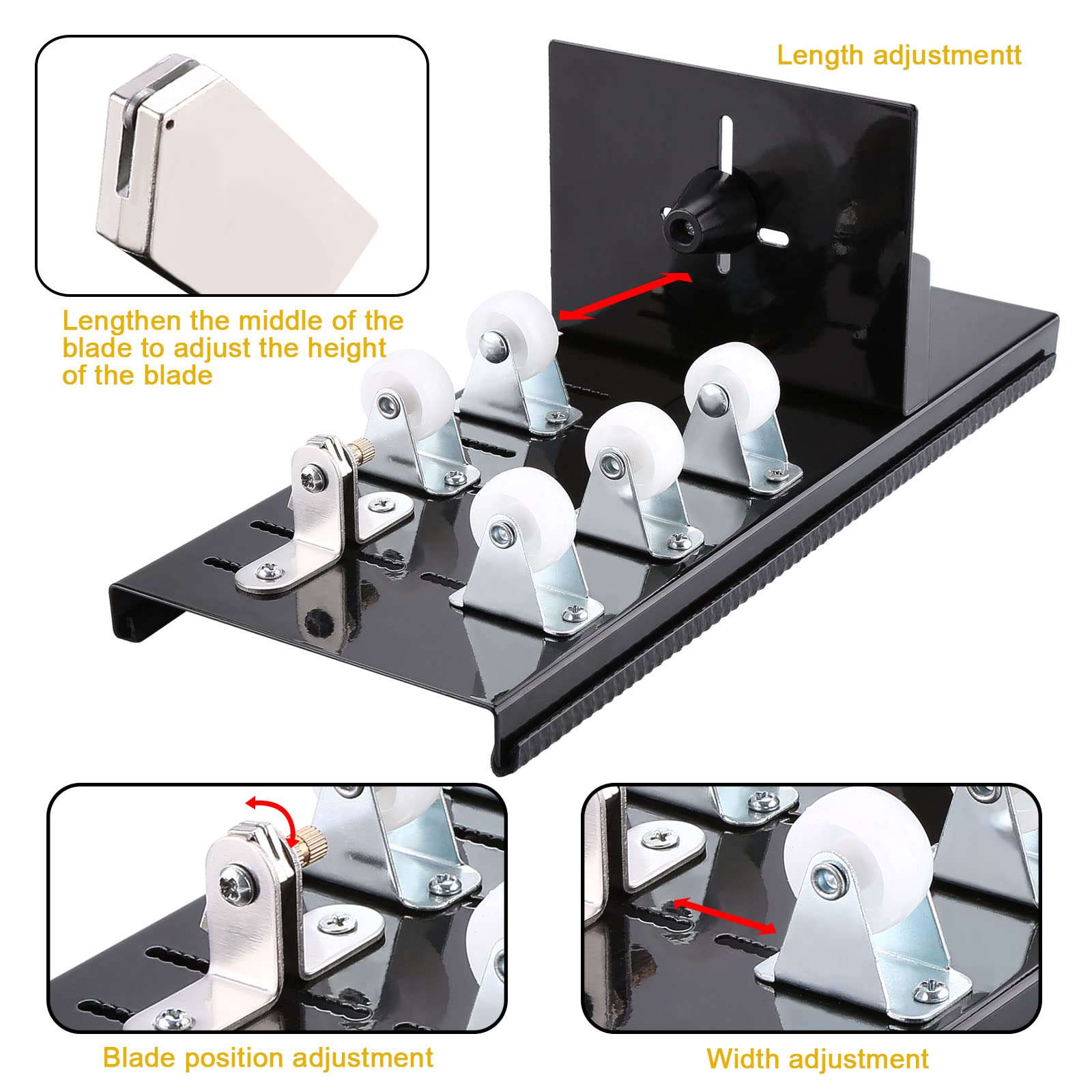 Length adjustmentt

Lengthen the middle of the blade to adjust the height of the blade

Blade position adjustment

Width adjustment