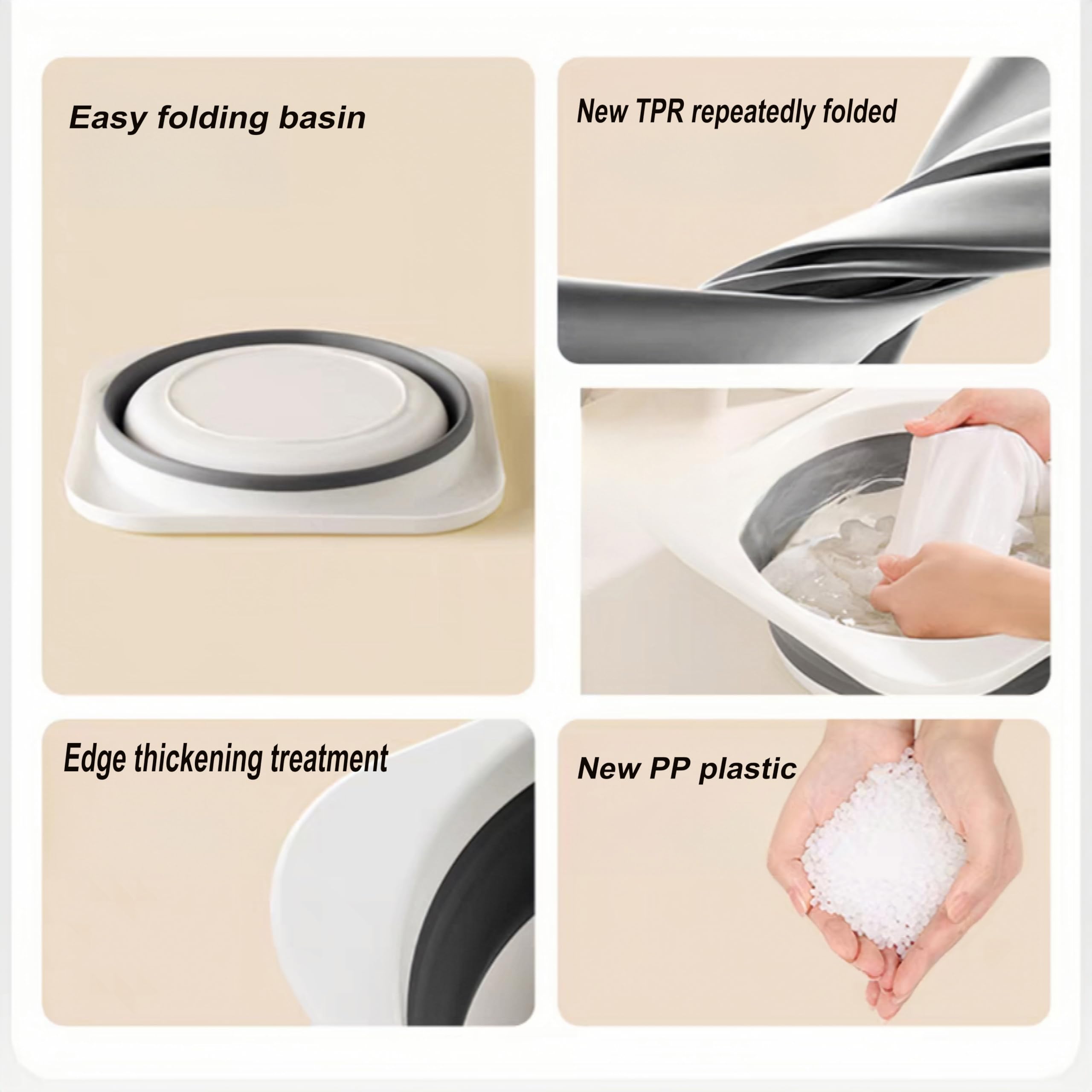 Easy folding basin

New TPR repeatedly folded

Edge thickening treatment

New PP plastic