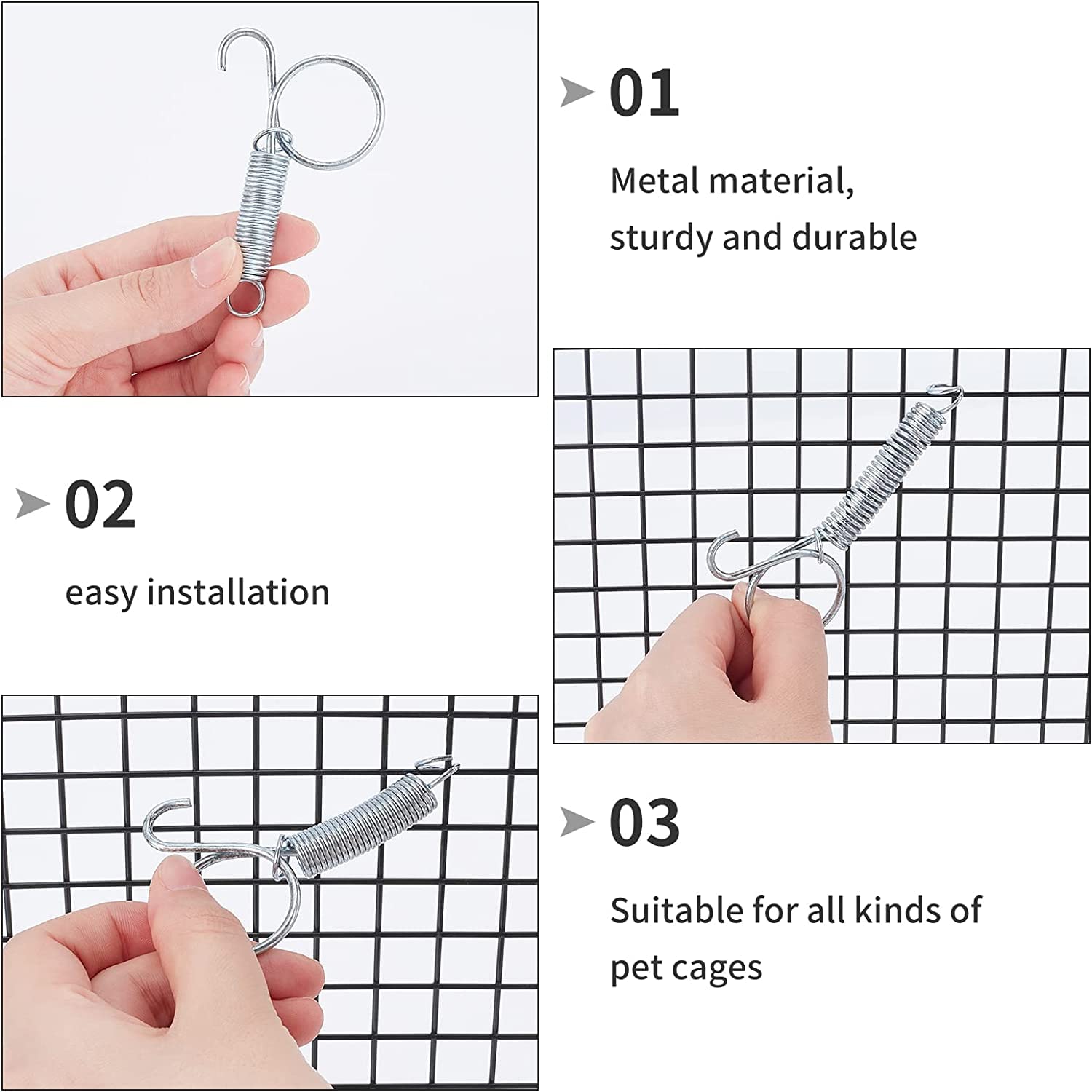 01

Metal material, sturdy and durable

02

easy installation

03

Suitable for all kinds of pet cages