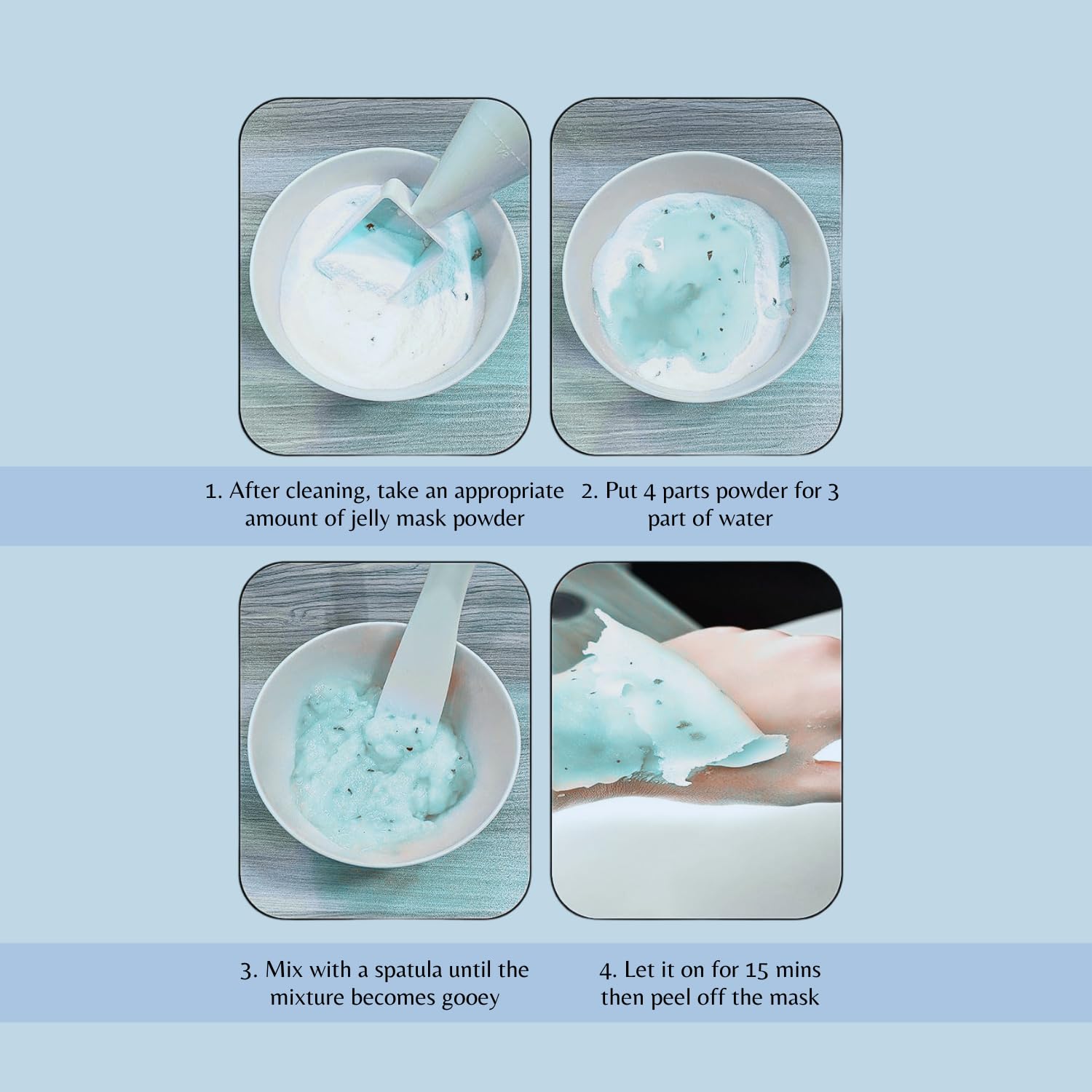 1. After cleaning, take an appropriate amount of jelly mask powder

2. Put 4 parts powder for 3 part of water

3. Mix with a spatula until the mixture becomes gooey

4. Let it on for 15 mins then peel off the mask