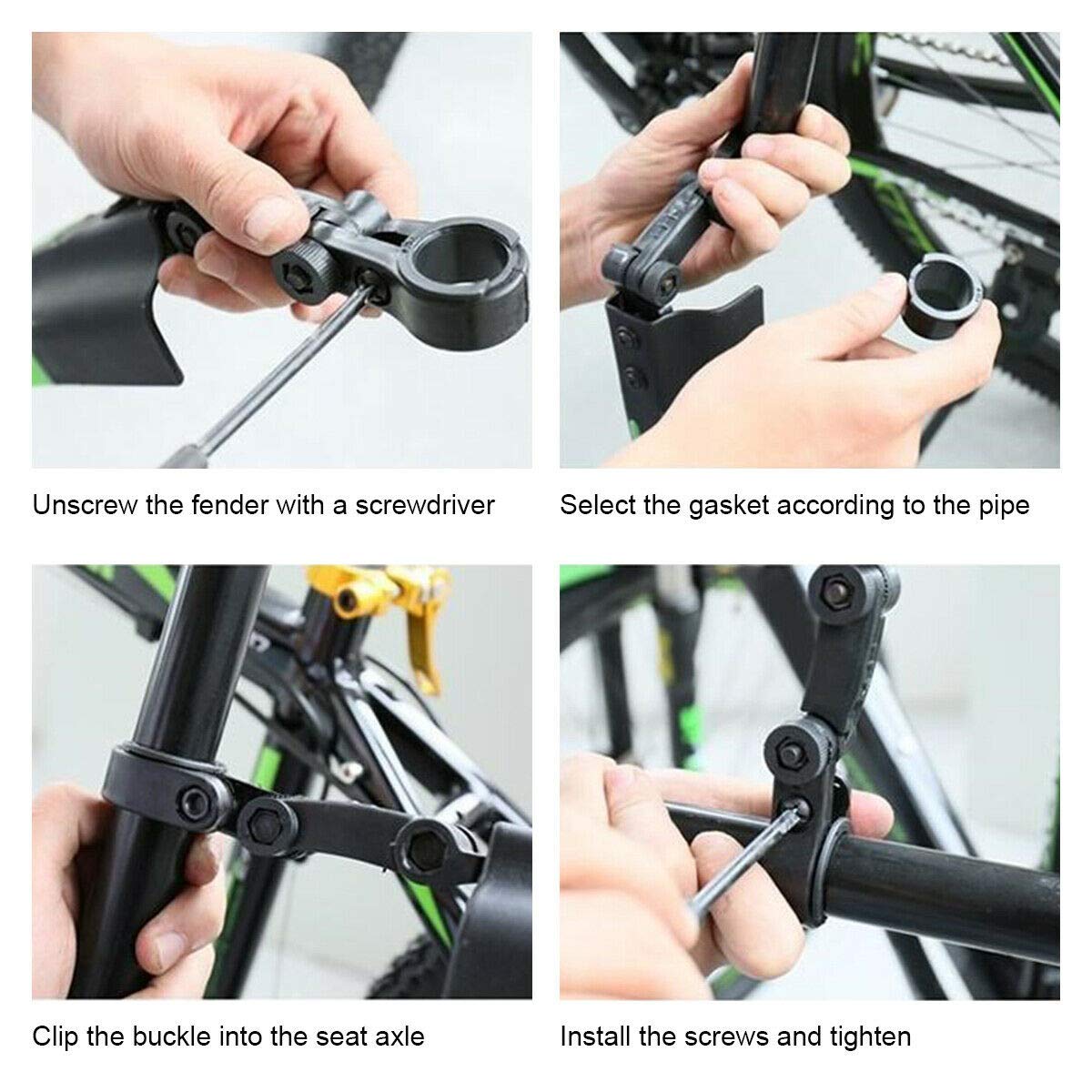 Unscrew the fender with a screwdriver

Select the gasket according to the pipe

Clip the buckle into the seat axle

Install the screws and tighten