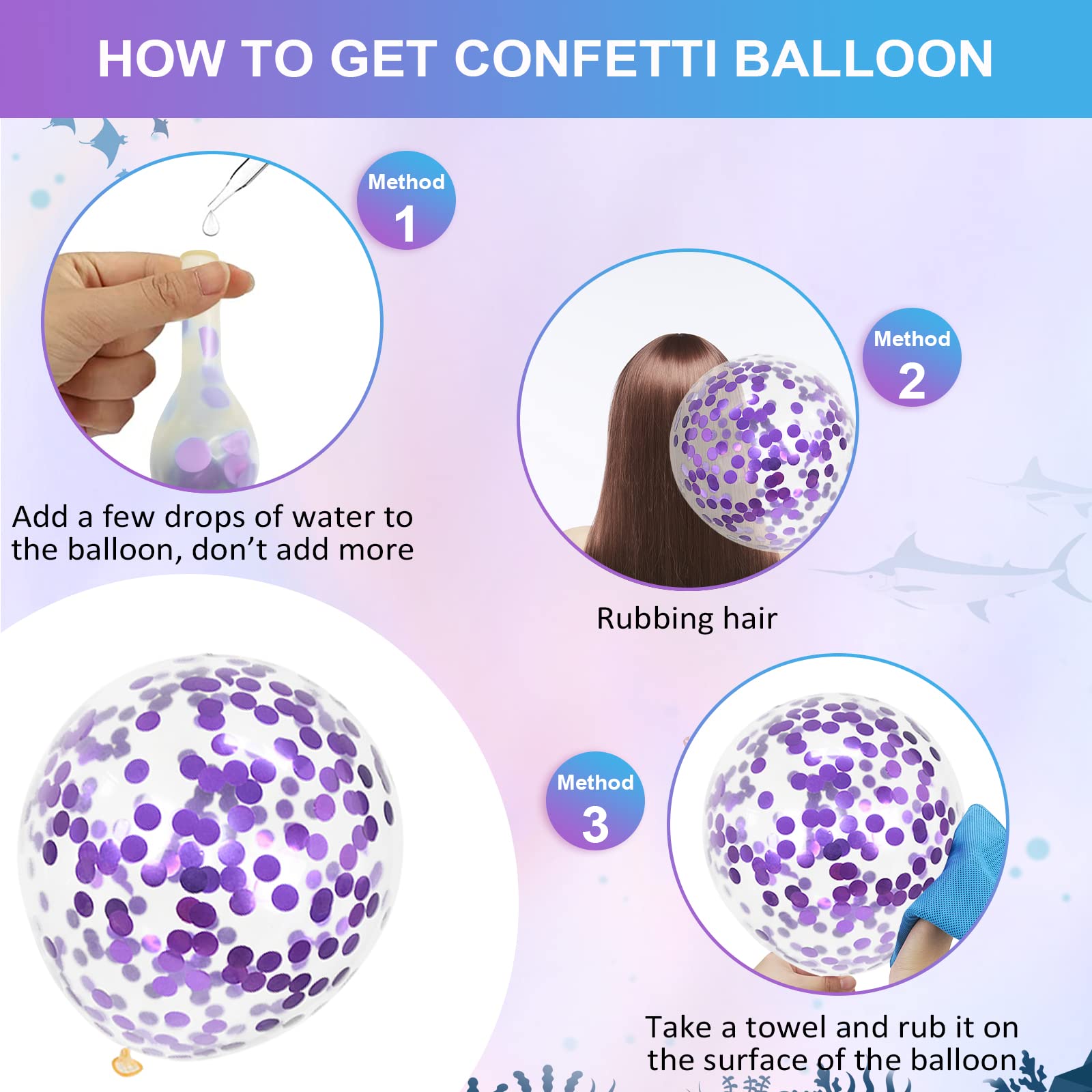 HOW TO GET CONFETTI BALLOON

Method 1

Add a few drops of water to the balloon, don't add more

Method 2

Rubbing hair

Method 3

Take a towel and rub it on the surface of the balloon