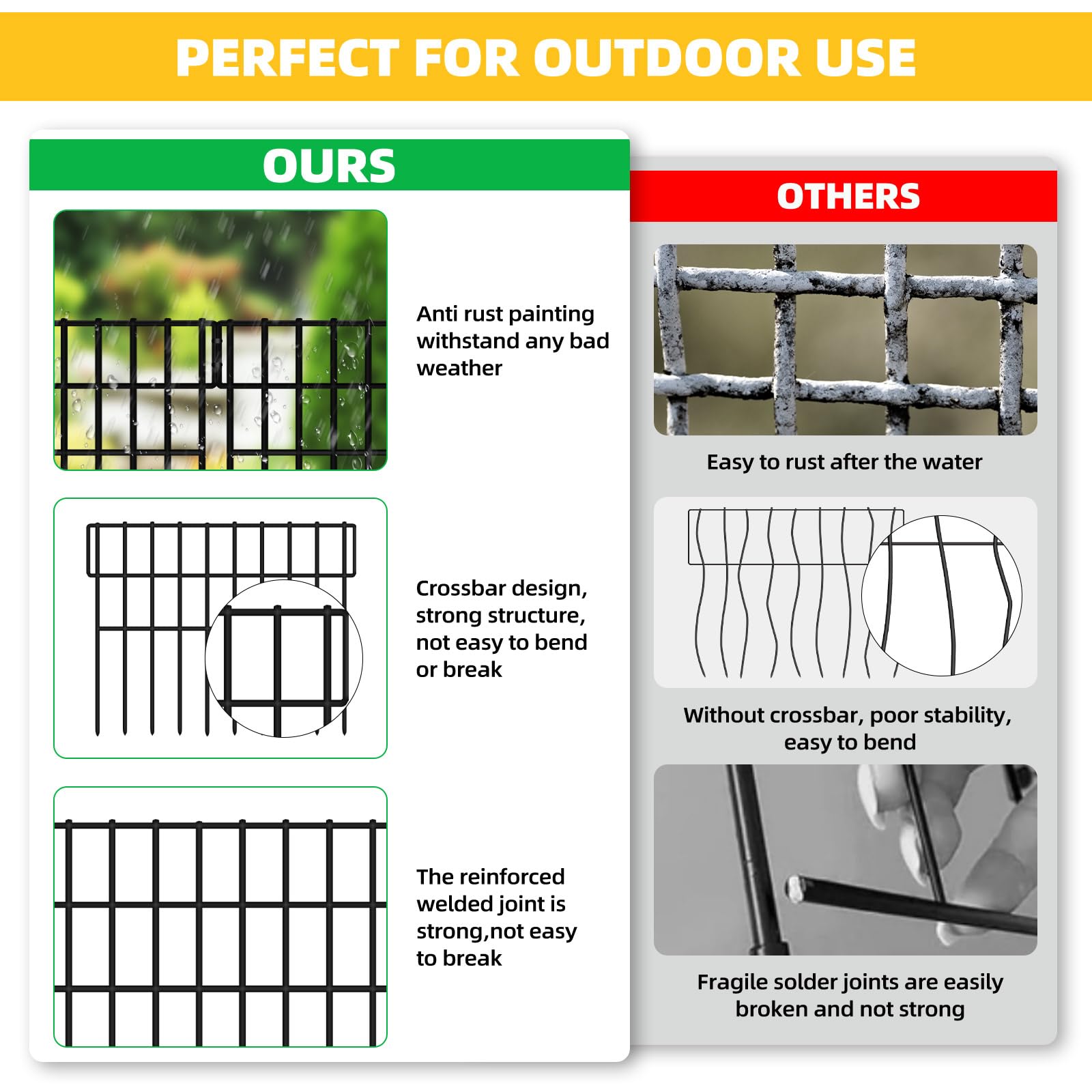 PERFECT FOR OUTDOOR USE

OURS

Anti rust painting withstand any bad weather

Crossbar design, strong structure, not easy to bend or break

The reinforced welded joint is strong,not easy to break

OTHERS

Easy to rust after the water

Without crossbar, poor stability, easy to bend

Fragile solder joints are easily broken and not strong