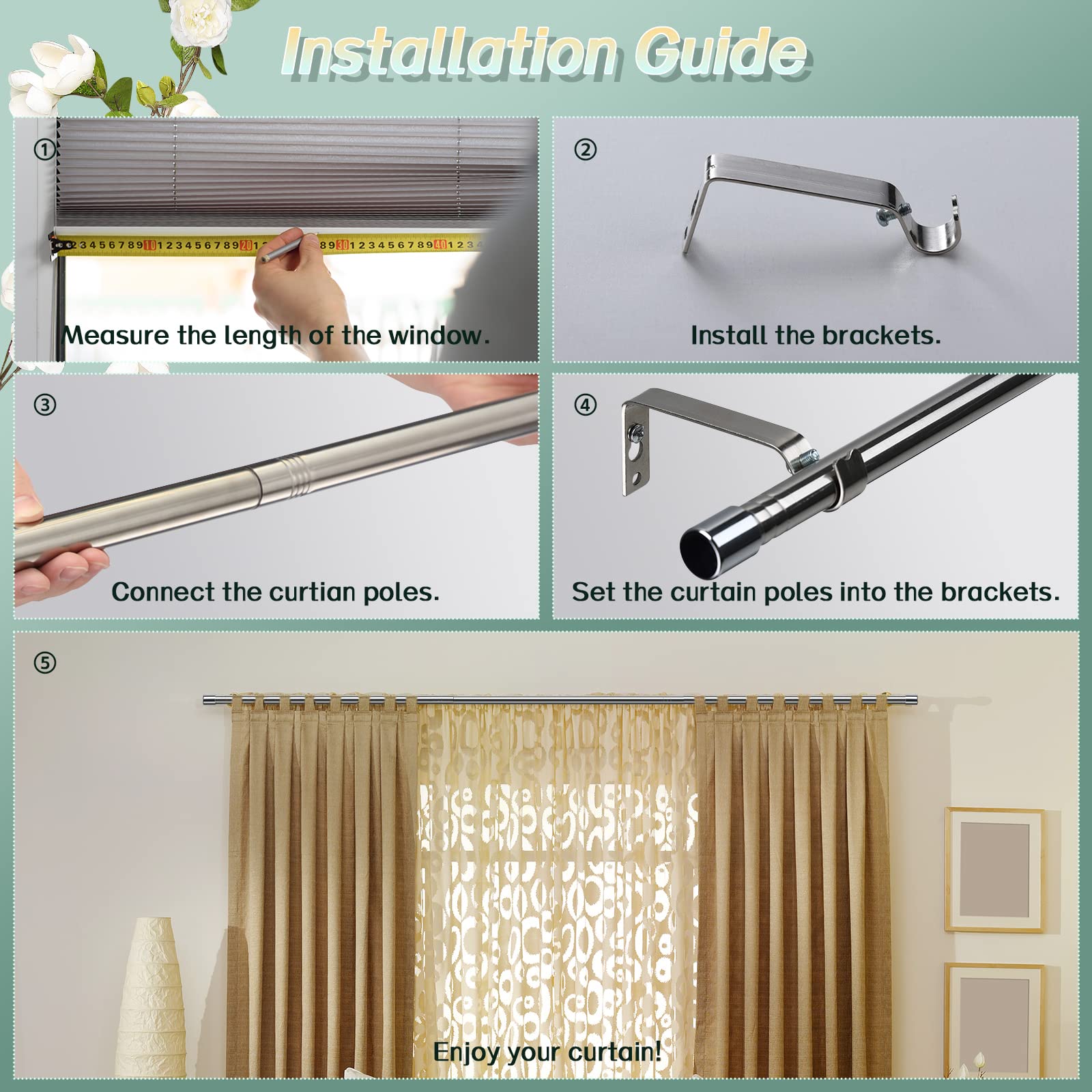 Installation Guide

①

Measure the length of the window.

②

Install the brackets.

③

Connect the curtian poles.

④

Set the curtain poles into the brackets.

⑤

Enjoy your curtain!