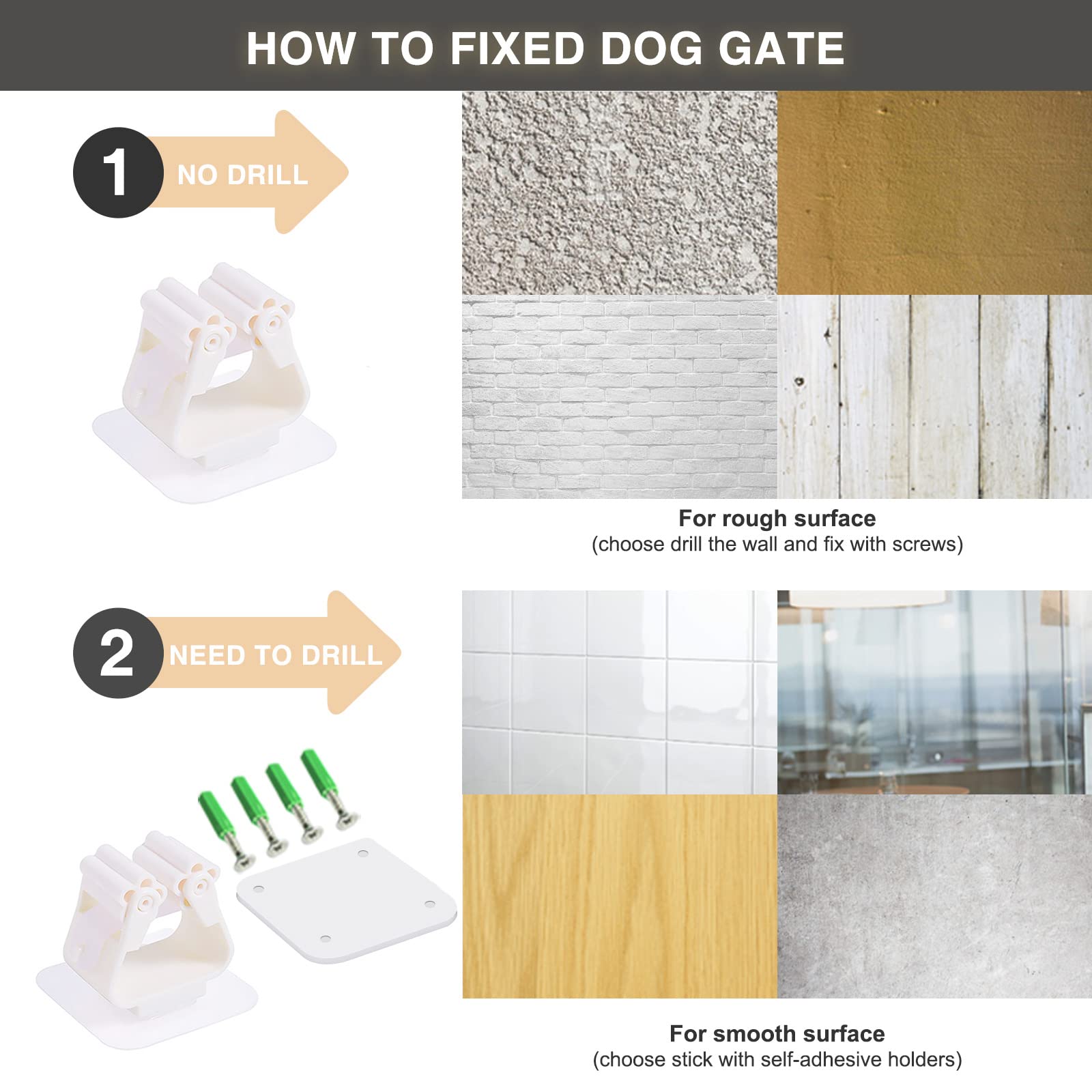 HOW TO FIXED DOG GATE

1 NO DRILL

For rough surface
(choose drill the wall and fix with screws)

2 NEED TO DRILL

For smooth surface
(choose stick with self-adhesive holders)