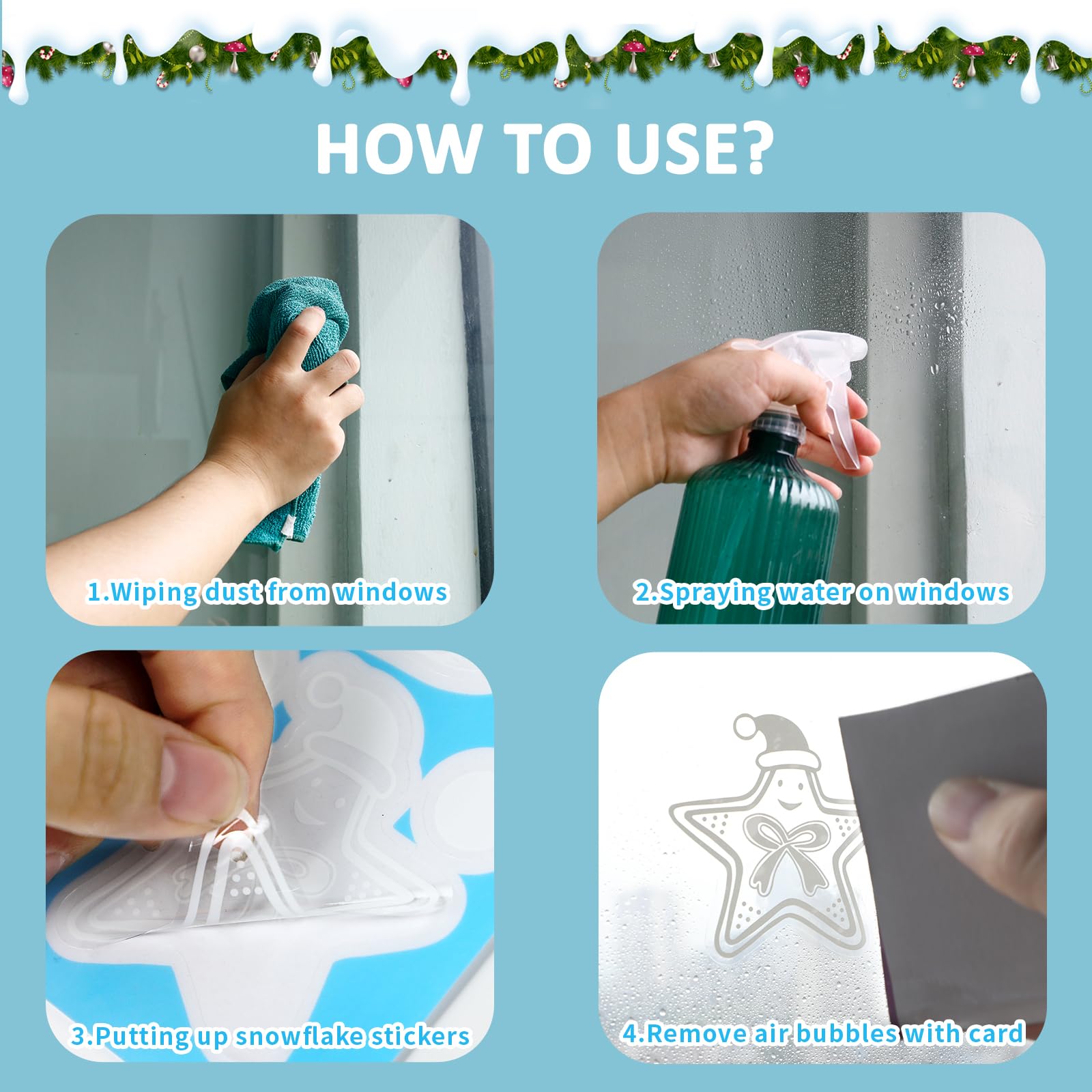 HOW TO USE?

1.Wiping dust from windows

2.Spraying water on windows

3.Putting up snowflake stickers

4.Remove air bubbles with card