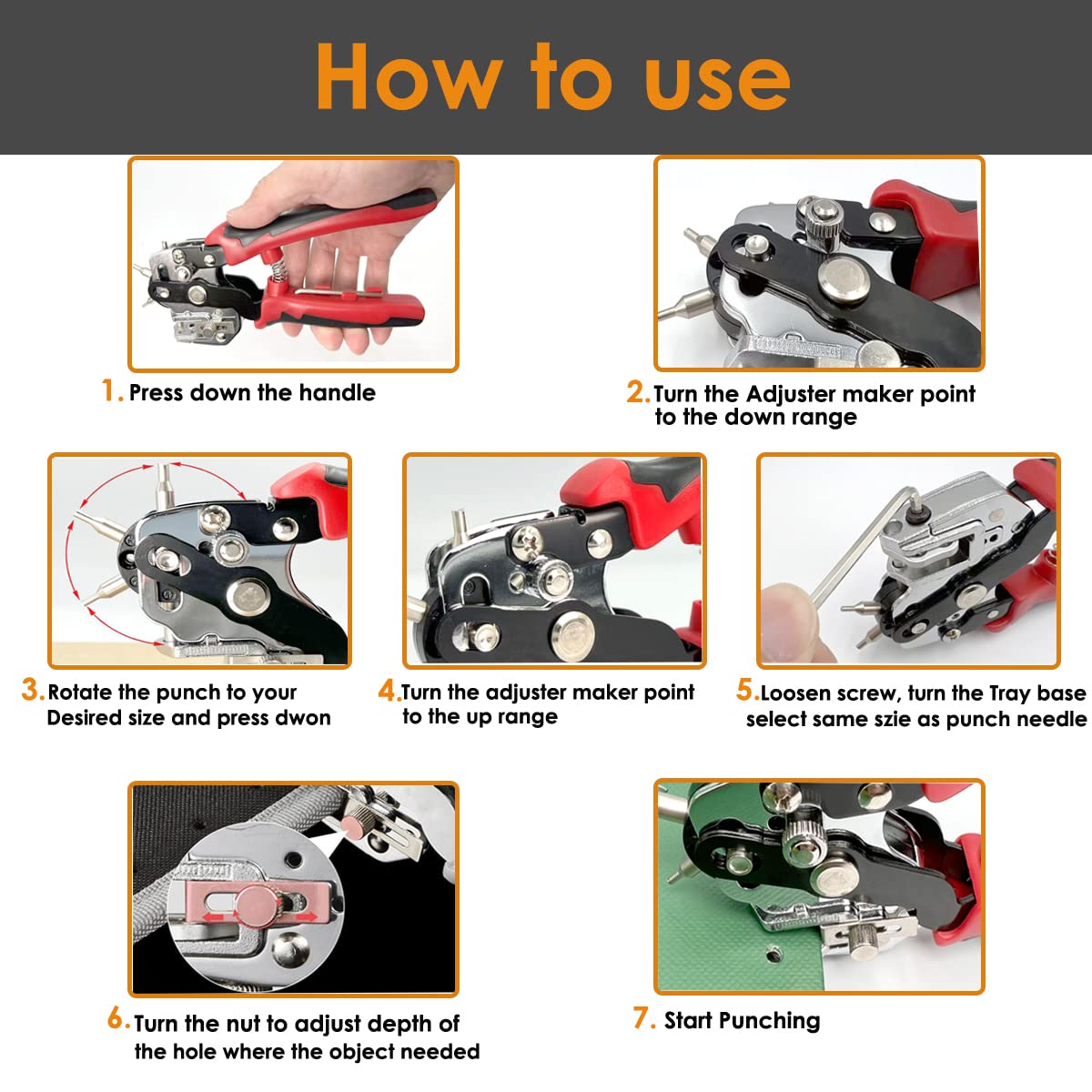 How to use

1. Press down the handle

2. Turn the Adjuster maker point to the down range

3. Rotate the punch to your Desired size and press dwon

4. Turn the adjuster maker point to the up range

5. Loosen screw, turn the Tray base select same szie as punch needle

6. Turn the nut to adjust depth of the hole where the object needed

7. Start Punching