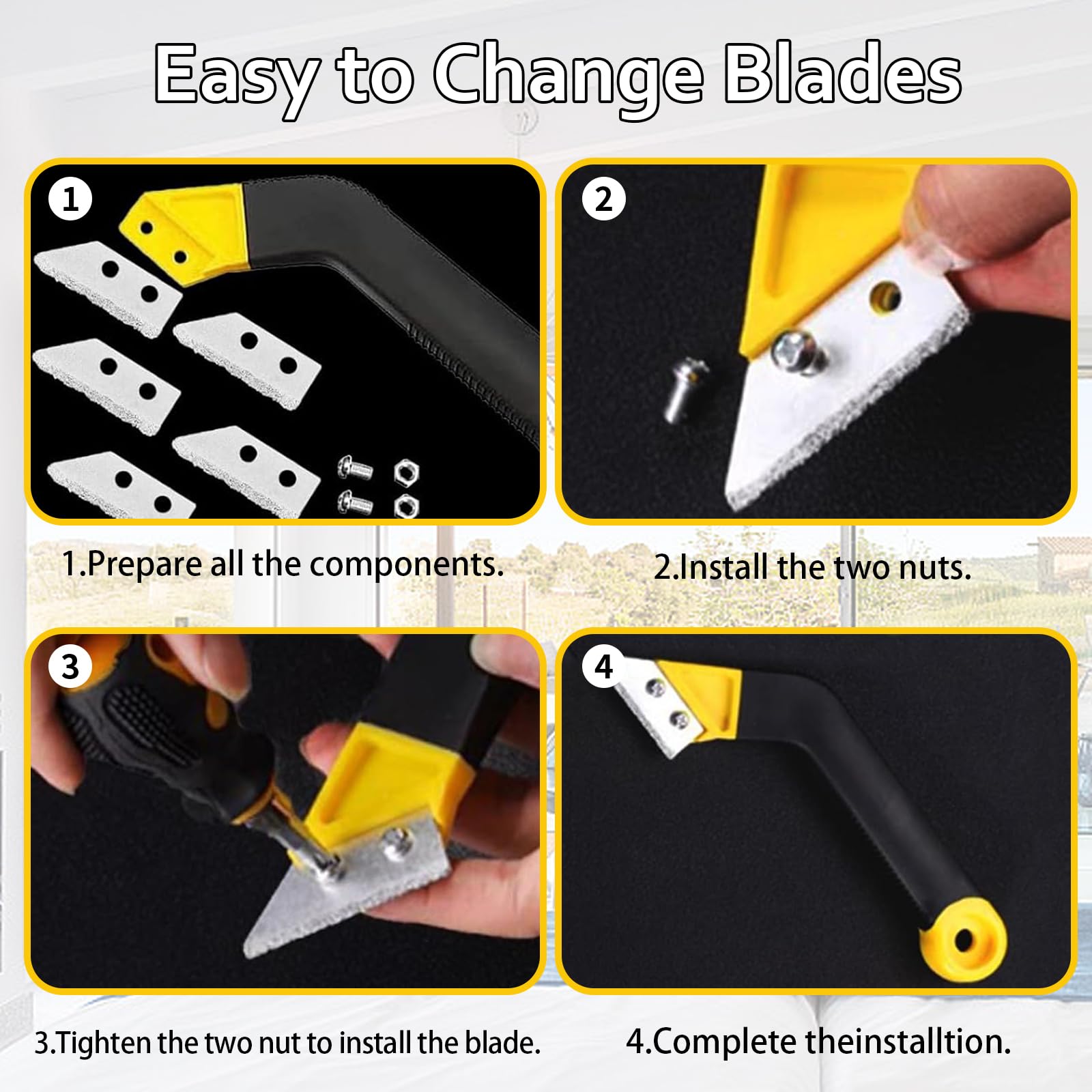 Easy to Change Blades

1

2

1.Prepare all the components.

2.Install the two nuts.

3

4

3.Tighten the two nut to install the blade.

4.Complete theinstalltion.